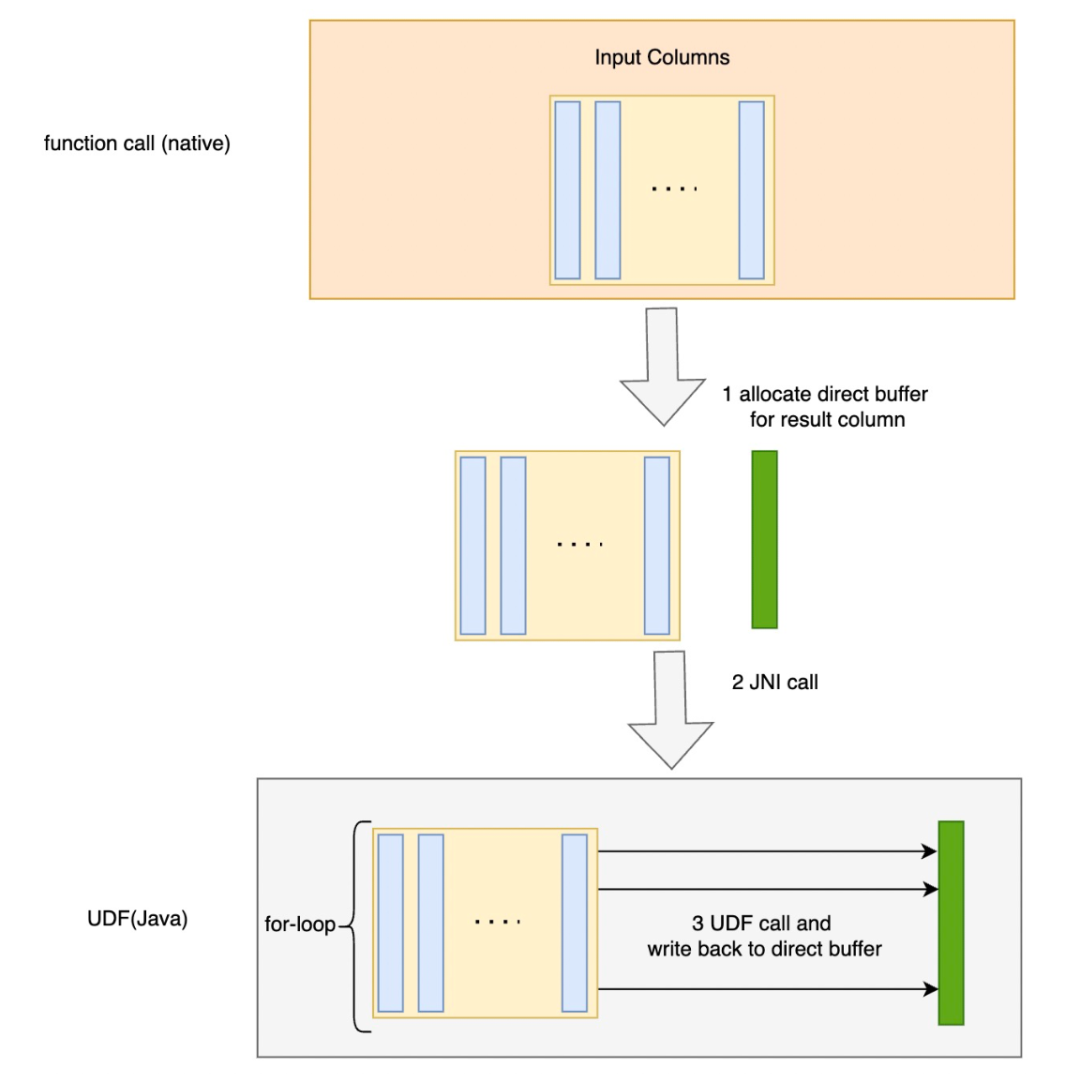 function call (native)

Input Columns

....

1 allocate direct buffer for result column

....

2 JNI call

UDF(Java)

for-loop

....

3 UDF call and write back to direct buffer