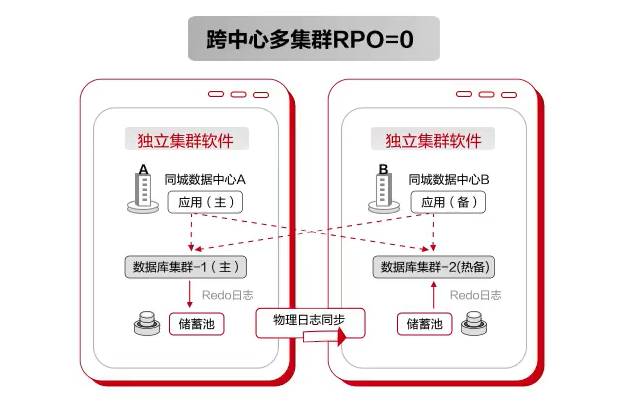 跨中心多集群RPO=0

独立集群软件

A

同城数据中心A

应用（主）

数据库集群-1（主）

Redo日志

储蓄池

物理日志同步

独立集群软件

B

同城数据中心B

应用（备）

数据库集群-2(热备)

Redo日志

储蓄池