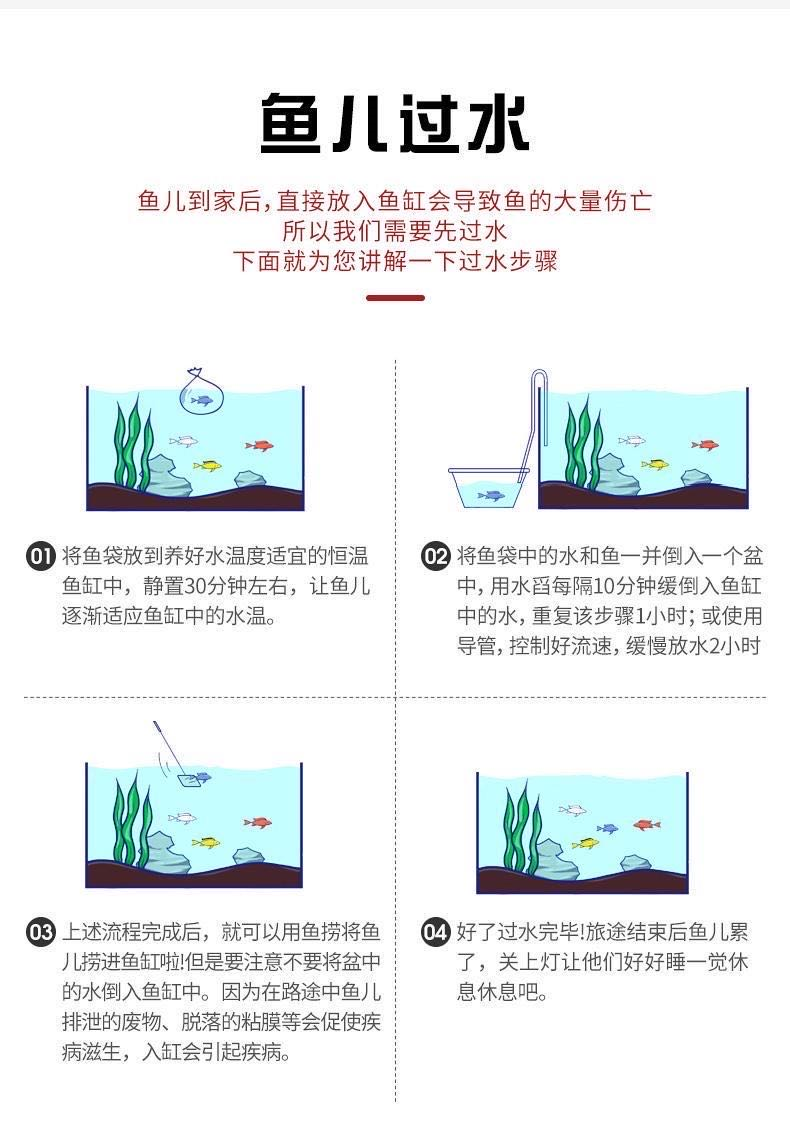 鱼儿过水

鱼儿到家后，直接放入鱼缸会导致鱼的大量伤亡
所以我们需要先过水
下面就为您讲解一下过水步骤

01 将鱼袋放到养好水温度适宜的恒温鱼缸中，静置30分钟左右，让鱼儿逐渐适应鱼缸中的水温。

02 将鱼袋中的水和鱼一并倒入一个盆中，用水舀每隔10分钟缓倒入鱼缸中的水，重复该步骤1小时；或使用导管，控制好流速，缓慢放水2小时

03 上述流程完成后，就可以用鱼捞将鱼儿捞进鱼缸啦!但是要注意不要将盆中的水倒入鱼缸中。因为在路途中鱼儿排泄的废物、脱落的粘膜等会促使疾病滋生，入缸会引起疾病。

04 好了过水完毕!旅途结束后鱼儿累了，关上灯让他们好好睡一觉休息休息吧。