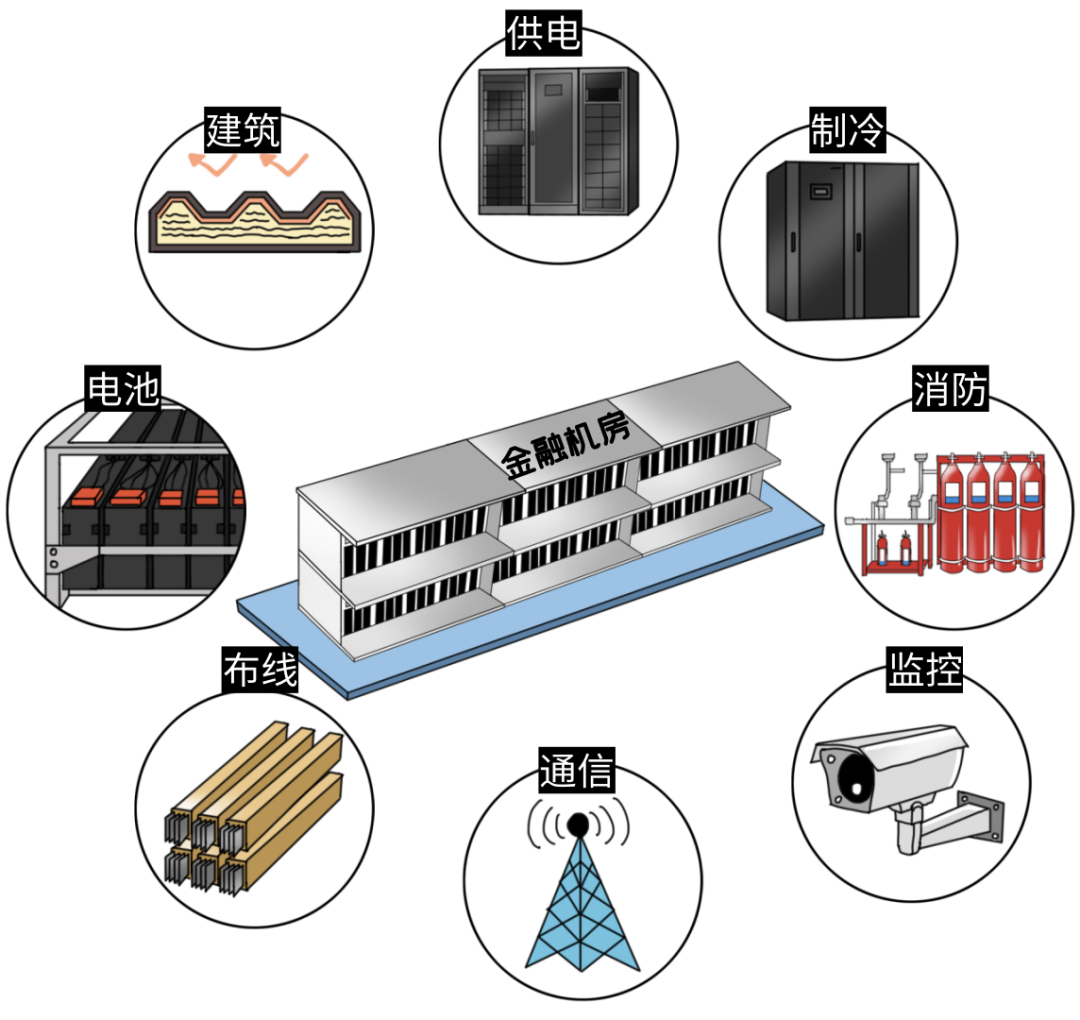 供电

建筑

制冷

电池

金融机房

消防

布线

监控

通信