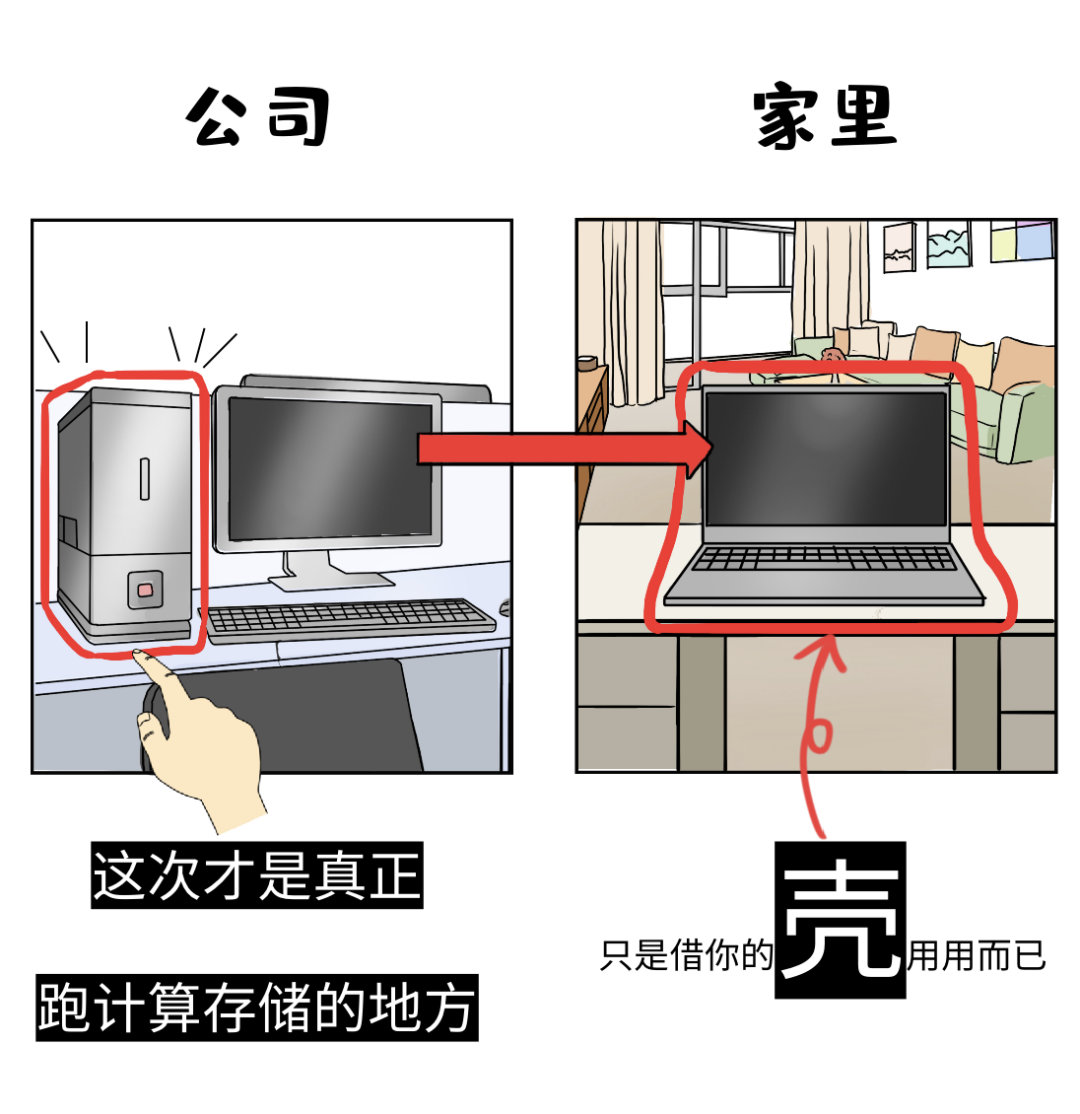 公司

家里

这次才是真正

跑计算存储的地方

只是借你的壳用用而已