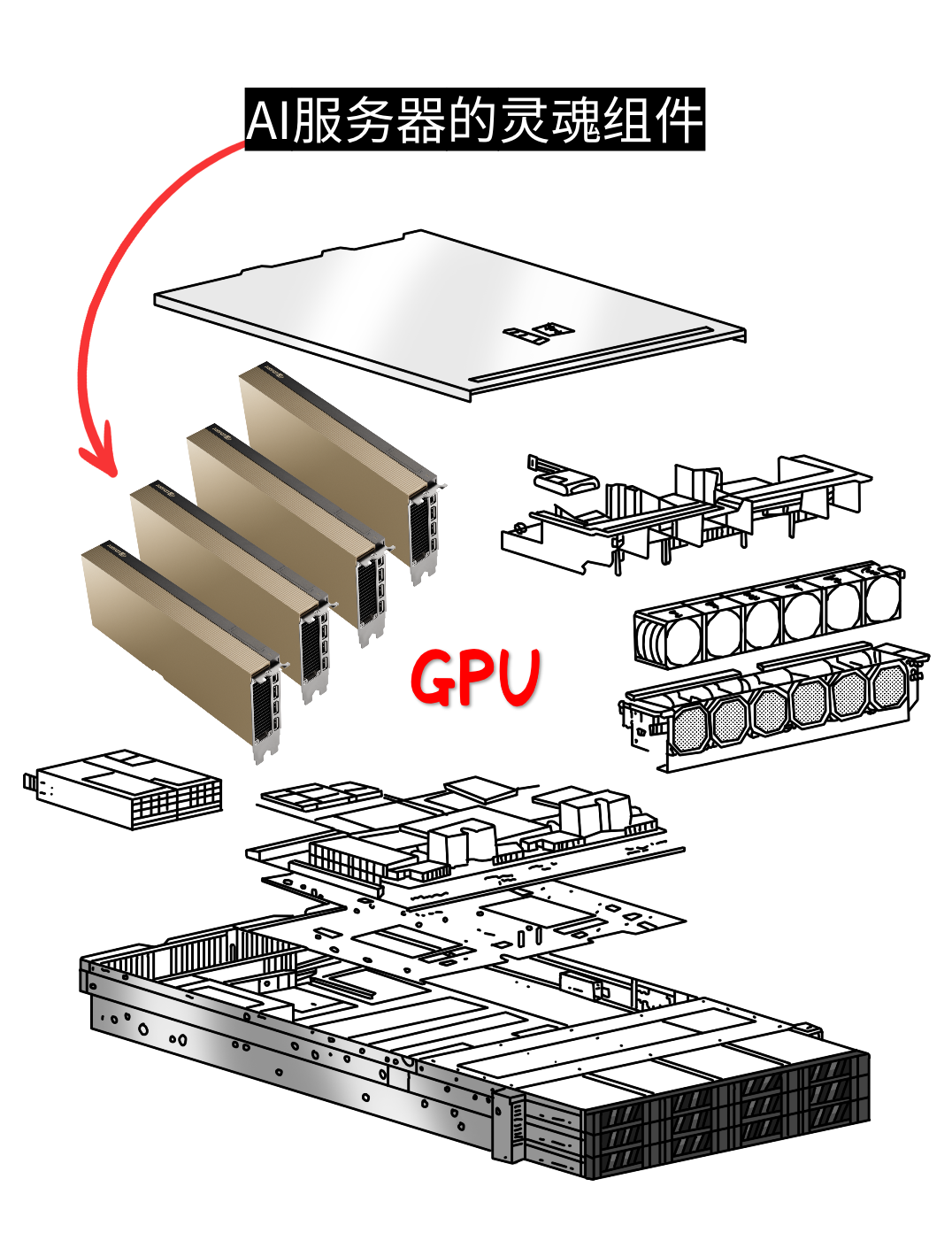 AI服务器的灵魂组件

GPU