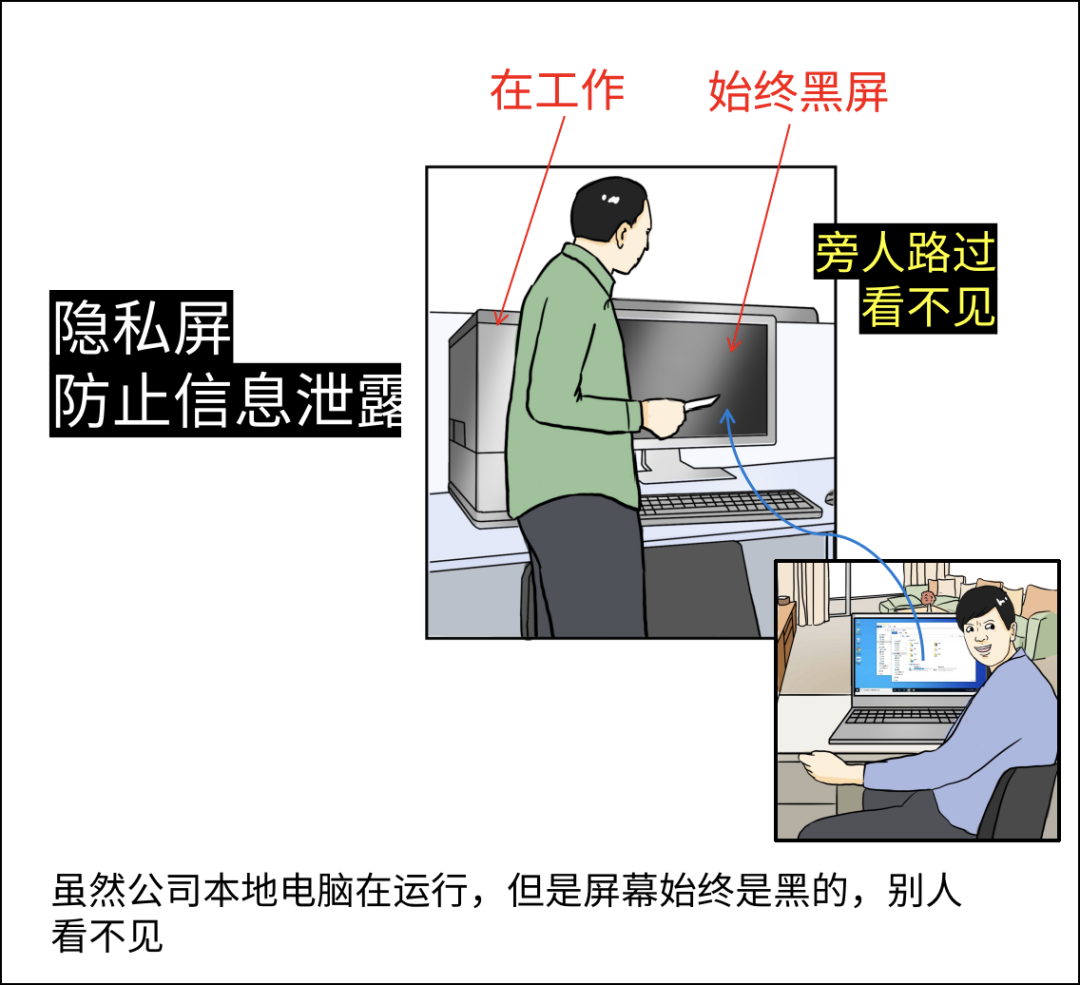 在工作

始终黑屏

隐私屏
防止信息泄露

旁人路过
看不见

虽然公司本地电脑在运行，但是屏幕始终是黑的，别人看不见