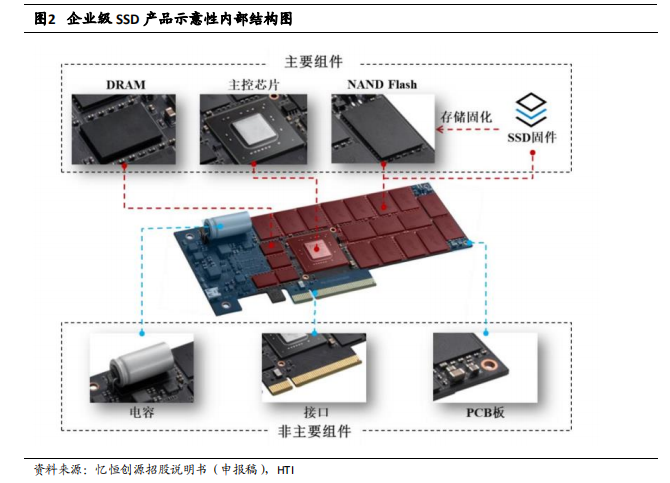 图2 企业级 SSD 产品示意性内部结构图

主要组件

DRAM

主控芯片

NAND Flash

存储固化

SSD固件

电容

接口

PCB板

非主要组件

资料来源：忆恒创源招股说明书（申报稿），HTI