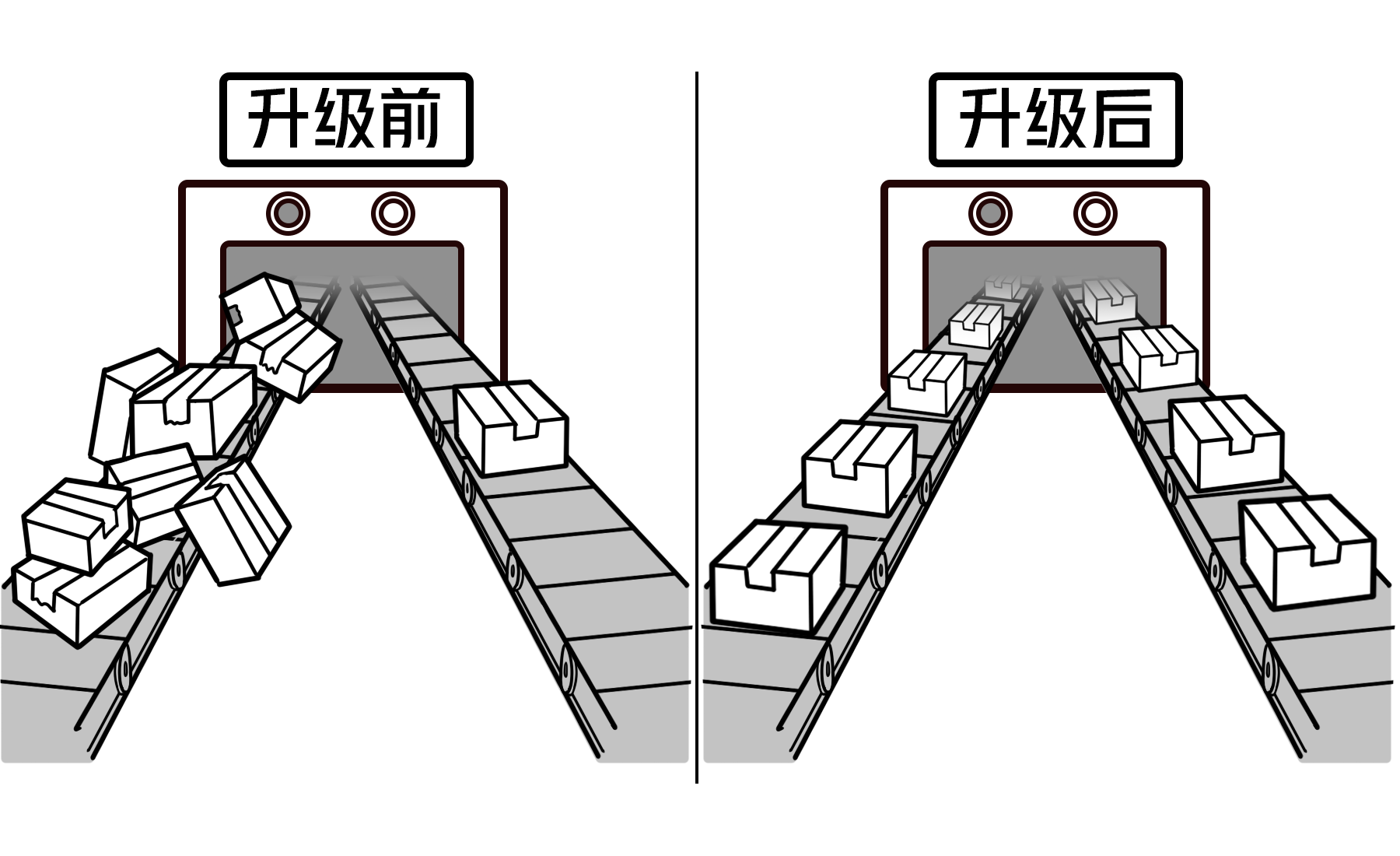 升级前

升级后