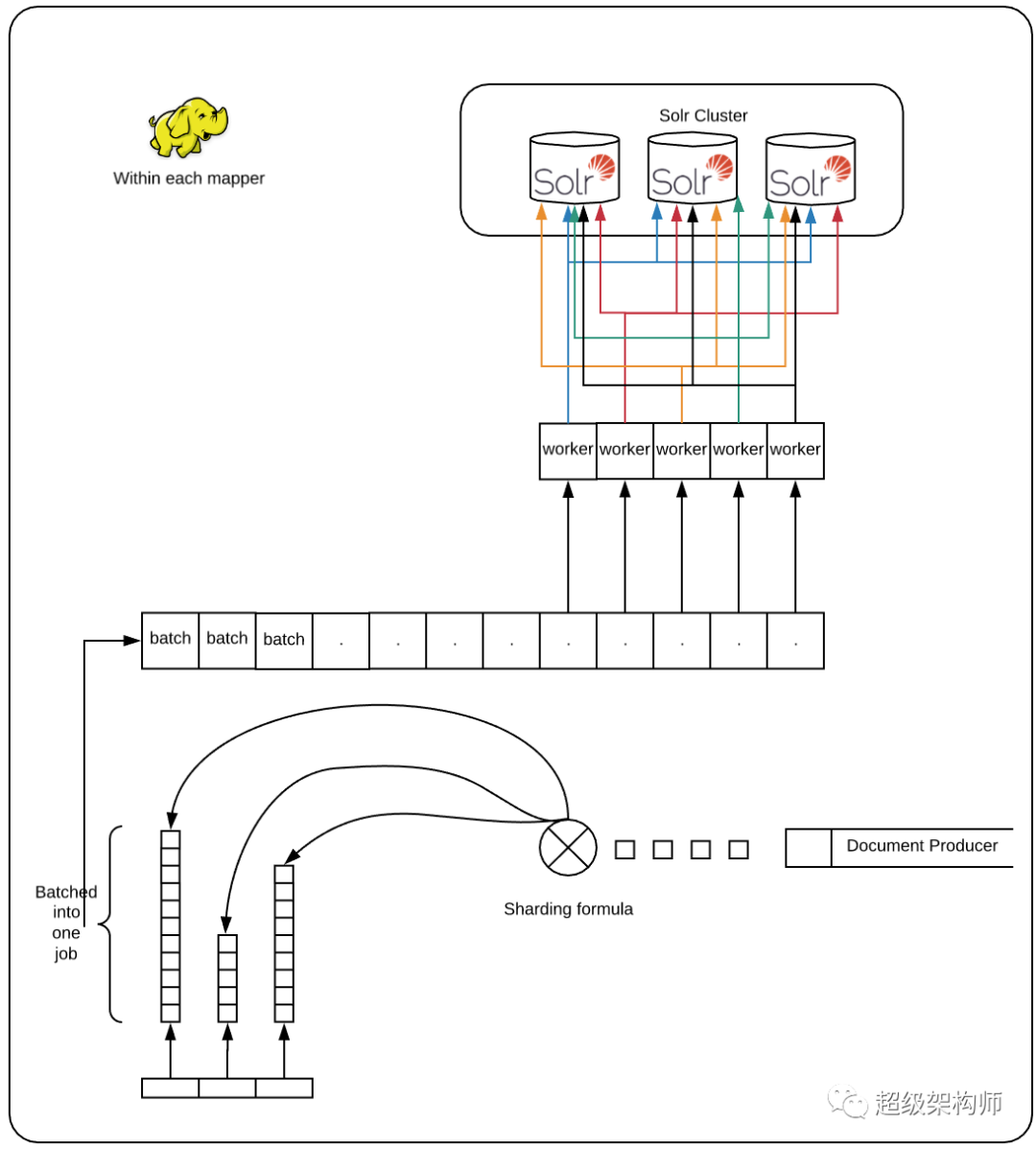 Within each mapper

Solr Cluster

Solr Solr Solr

worker worker worker worker worker

batch batch batch . . . . . . . . .

Batched into one job

Sharding formula

Document Producer

超级架构师