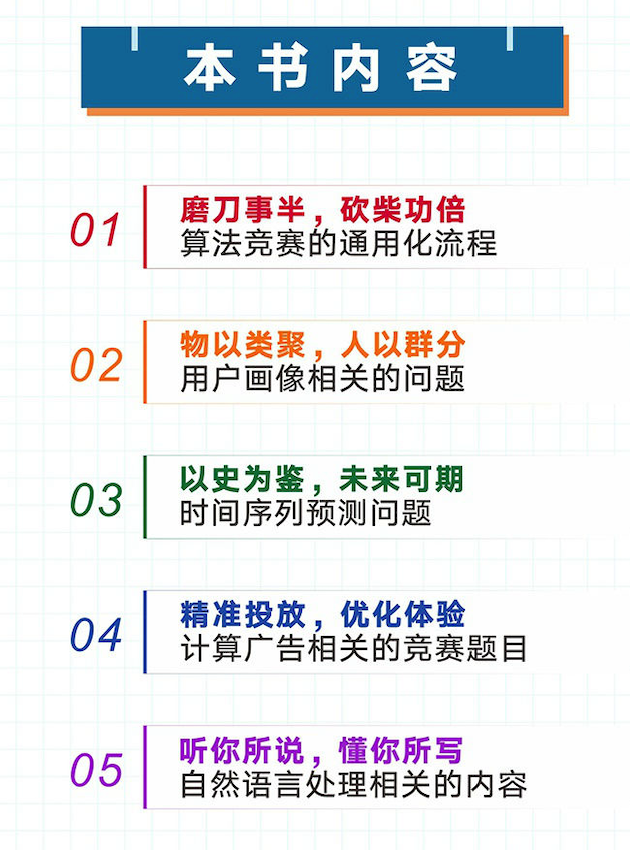 本书内容

01
磨刀事半，砍柴功倍
算法竞赛的通用化流程

02
物以类聚，人以群分
用户画像相关的问题

03
以史为鉴，未来可期
时间序列预测问题

04
精准投放，优化体验
计算广告相关的竞赛题目

05
听你所说，懂你所写
自然语言处理相关的内容