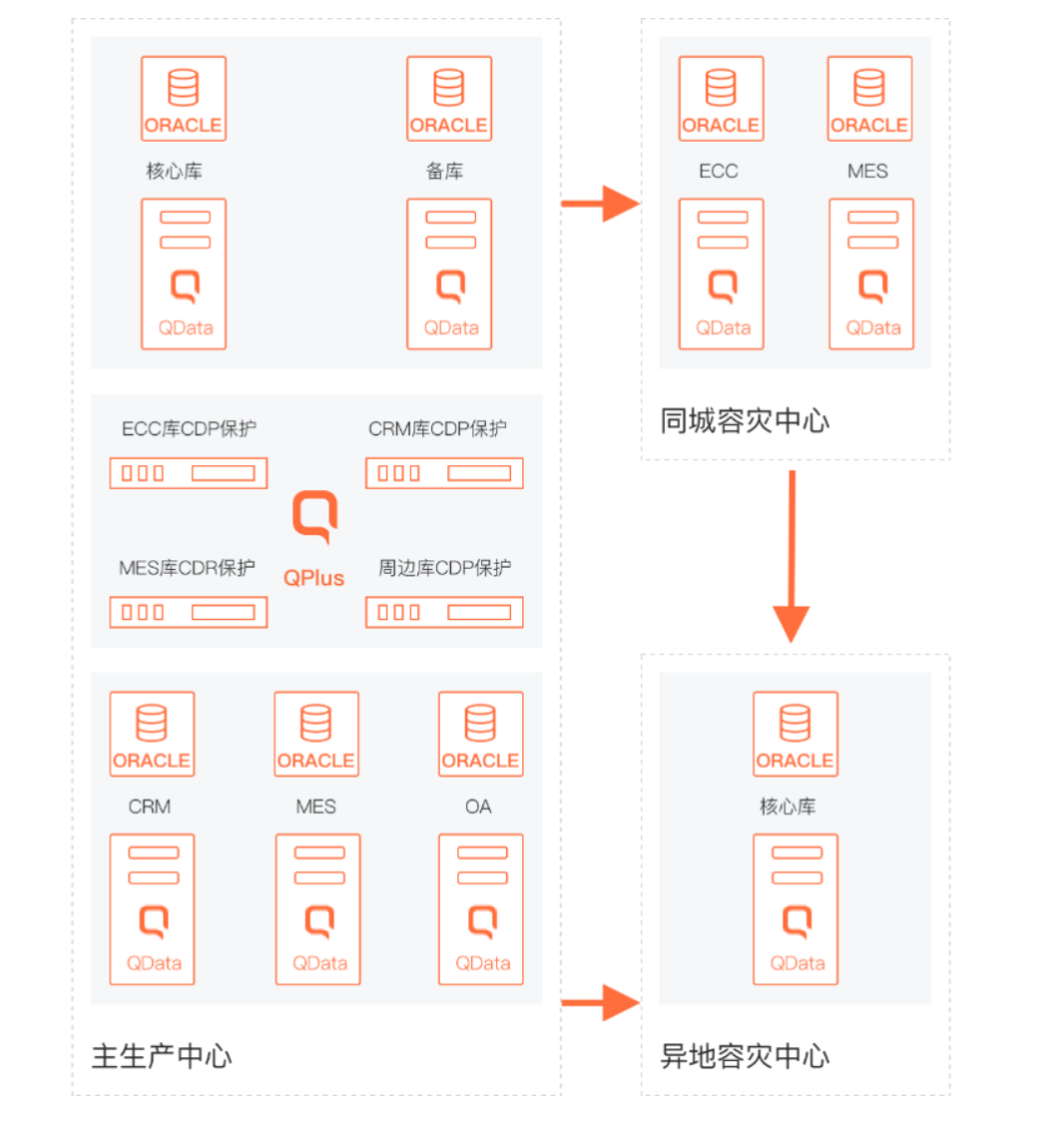 ORACLE
核心库
QData

ORACLE
备库
QData

ECC库CDP保护
CRM库CDP保护
QPlus
MES库CDR保护
周边库CDP保护

ORACLE
CRM
QData

ORACLE
MES
QData

ORACLE
OA
QData

主生产中心

ORACLE
ECC
QData

ORACLE
MES
QData

同城容灾中心

ORACLE
核心库
QData

异地容灾中心