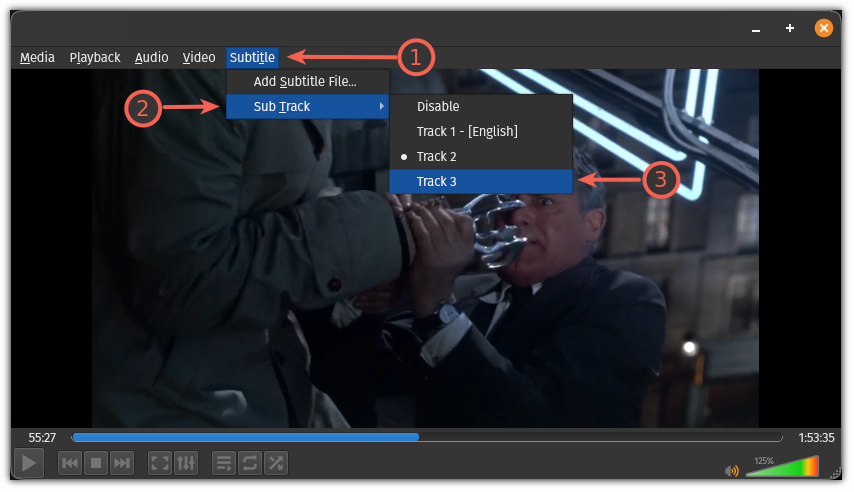 Media Playback Audio Video Subtitle

1

Add Subtitle File...

2

Sub Track

Disable

Track 1 - [English]

Track 2

Track 3

3

55:27

1:53:35

125%