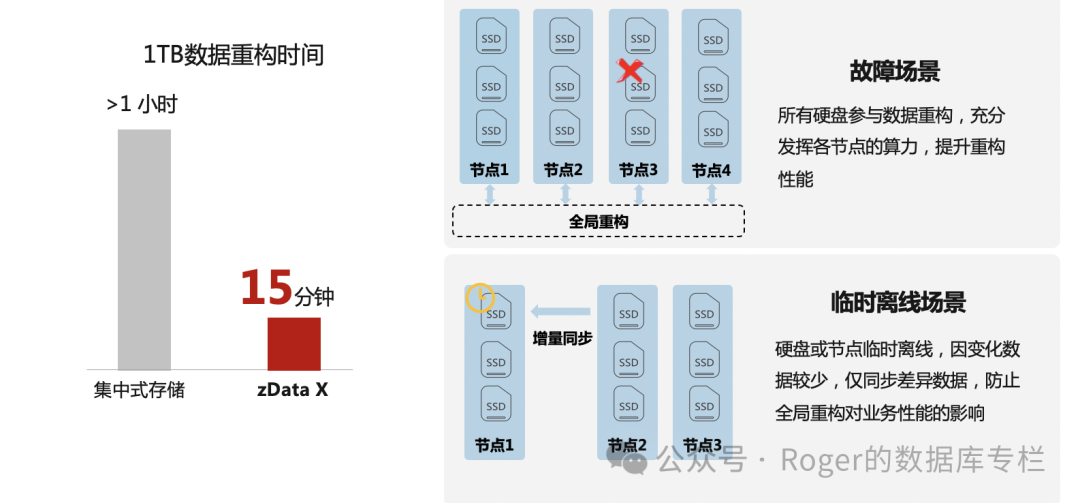 1TB数据重构时间

>1 小时

15分钟

集中式存储

zData X

SSD SSD SSD
节点1

SSD SSD SSD
节点2

SSD SSD SSD
节点3

SSD SSD SSD
节点4

全局重构

故障场景

所有硬盘参与数据重构，充分发挥各节点的算力，提升重构性能

SSD SSD SSD
节点1

增量同步

SSD SSD SSD
节点2

SSD SSD SSD
节点3

临时离线场景

硬盘或节点临时离线，因变化数据较少，仅同步差异数据，防止全局重构对业务性能的影响

公众号 · Roger的数据库专栏