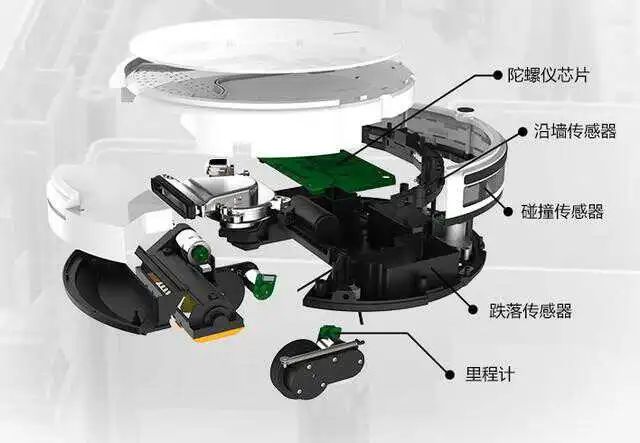 陀螺仪芯片

沿墙传感器

碰撞传感器

跌落传感器

里程计