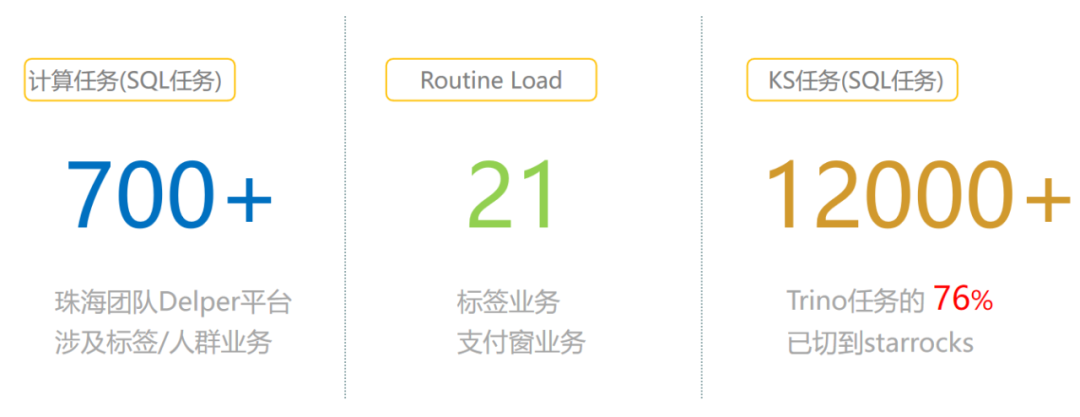 计算任务(SQL任务)

700+

珠海团队Delper平台
涉及标签/人群业务

Routine Load

21

标签业务
支付窗业务

KS任务(SQL任务)

12000+

Trino任务的 76%
已切到starrocks