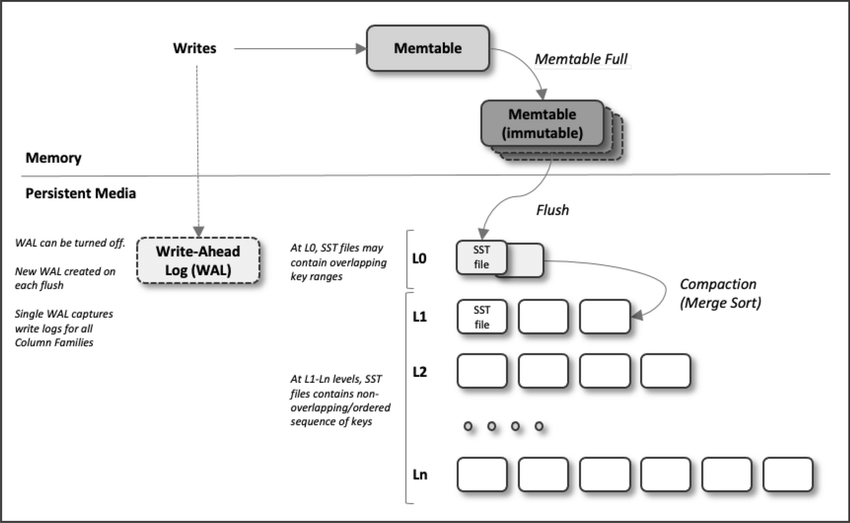 Writes

Memtable

Memtable Full

Memtable (immutable)

Memory

Persistent Media

Flush

WAL can be turned off.

New WAL created on each flush

Single WAL captures write logs for all Column Families

Write-Ahead Log (WAL)

At L0, SST files may contain overlapping key ranges

L0

SST file

Compaction (Merge Sort)

L1

SST file

L2

At L1-Ln levels, SST files contains non-overlapping/ordered sequence of keys

Ln