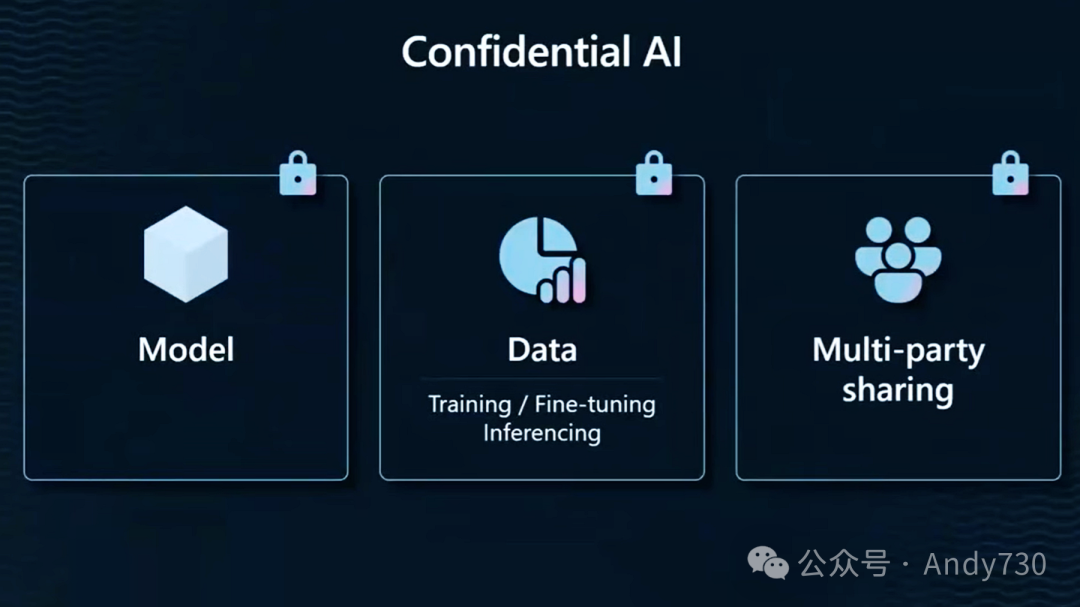 Confidential AI

Model

Data

Training / Fine-tuning
Inferencing

Multi-party
sharing

公众号 · Andy730