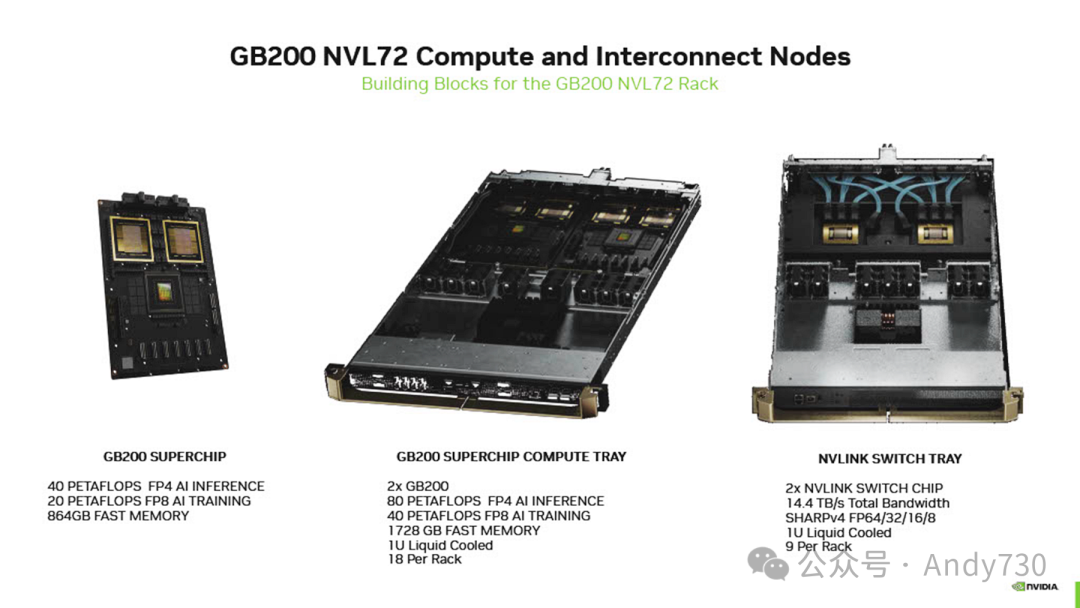 GB200 NVL72 Compute and Interconnect Nodes
Building Blocks for the GB200 NVL72 Rack

GB200 SUPERCHIP

40 PETAFLOPS FP4 AI INFERENCE
20 PETAFLOPS FP8 AI TRAINING
864GB FAST MEMORY

GB200 SUPERCHIP COMPUTE TRAY

2x GB200
80 PETAFLOPS FP4 AI INFERENCE
40 PETAFLOPS FP8 AI TRAINING
1728 GB FAST MEMORY
1U Liquid Cooled
18 Per Rack

NVLINK SWITCH TRAY

2x NVLINK SWITCH CHIP
14.4 TB/s Total Bandwidth
SHARPv4 FP64/32/16/8
1U Liquid Cooled
9 Per Rack

公众号 · Andy730

NVIDIA