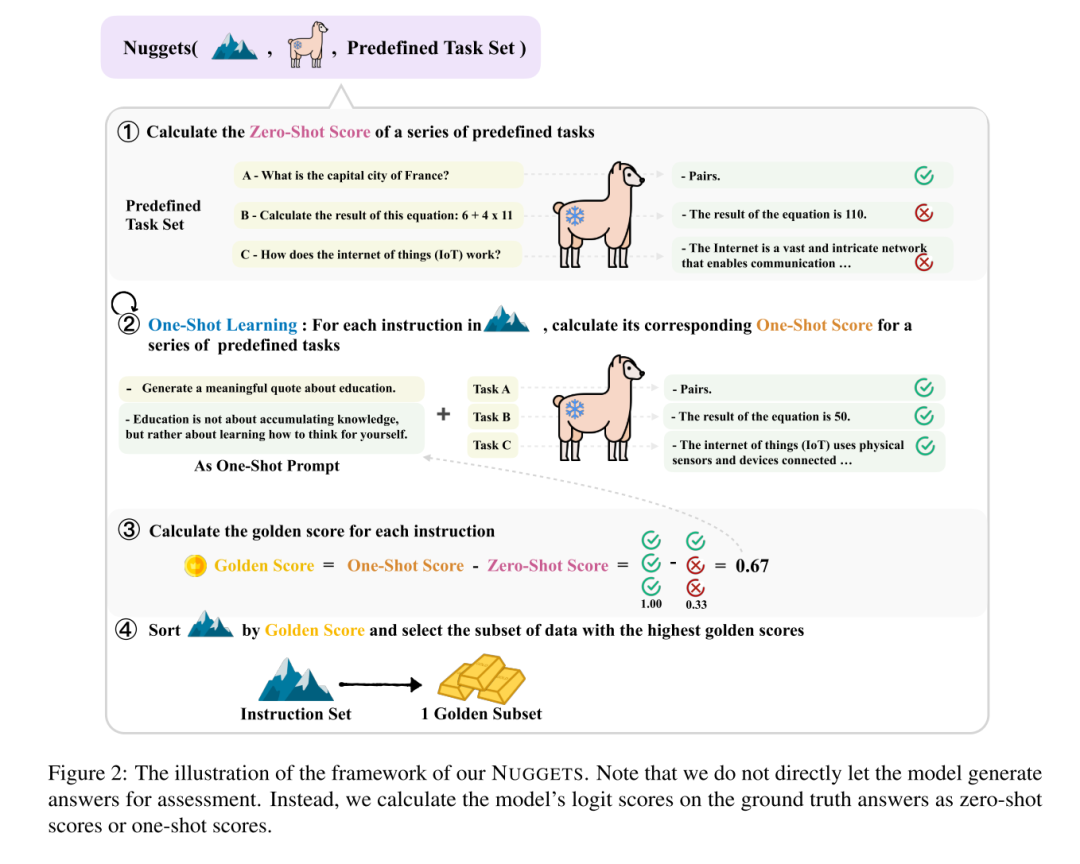 Nuggets( , , Predefined Task Set )

① Calculate the Zero-Shot Score of a series of predefined tasks

Predefined Task Set

A - What is the capital city of France?

B - Calculate the result of this equation: 6 + 4 x 11

C - How does the internet of things (IoT) work?

- Pairs.

- The result of the equation is 110.

- The Internet is a vast and intricate network that enables communication …

② One-Shot Learning : For each instruction in , calculate its corresponding One-Shot Score for a series of predefined tasks

- Generate a meaningful quote about education.

- Education is not about accumulating knowledge, but rather about learning how to think for yourself.

As One-Shot Prompt

+

Task A

Task B

Task C

- Pairs.

- The result of the equation is 50.

- The internet of things (IoT) uses physical sensors and devices connected …

③ Calculate the golden score for each instruction

Golden Score = One-Shot Score - Zero-Shot Score = - = 0.67

1.00 0.33

④ Sort by Golden Score and select the subset of data with the highest golden scores

Instruction Set

1 Golden Subset

Figure 2: The illustration of the framework of our NUGGETS. Note that we do not directly let the model generate answers for assessment. Instead, we calculate the model's logit scores on the ground truth answers as zero-shot scores or one-shot scores.