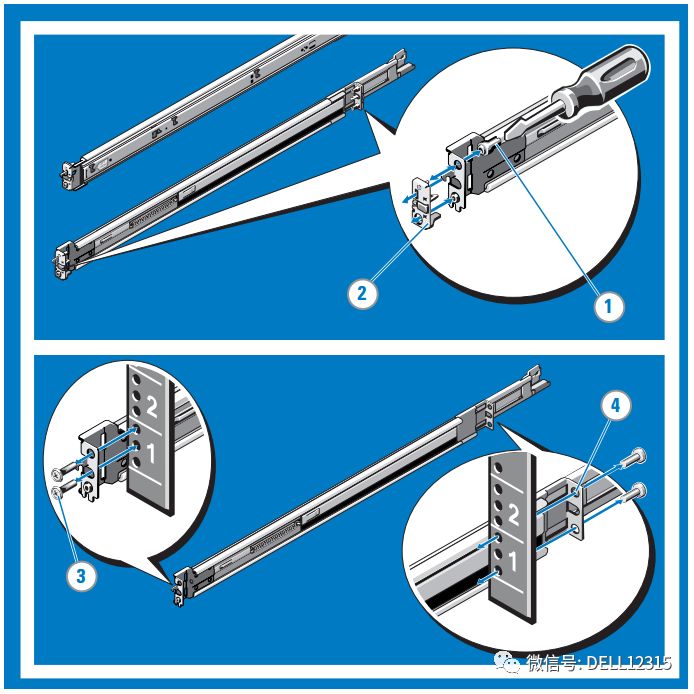 2
1
2
1
3
4
2
1
微信号: DELL12315