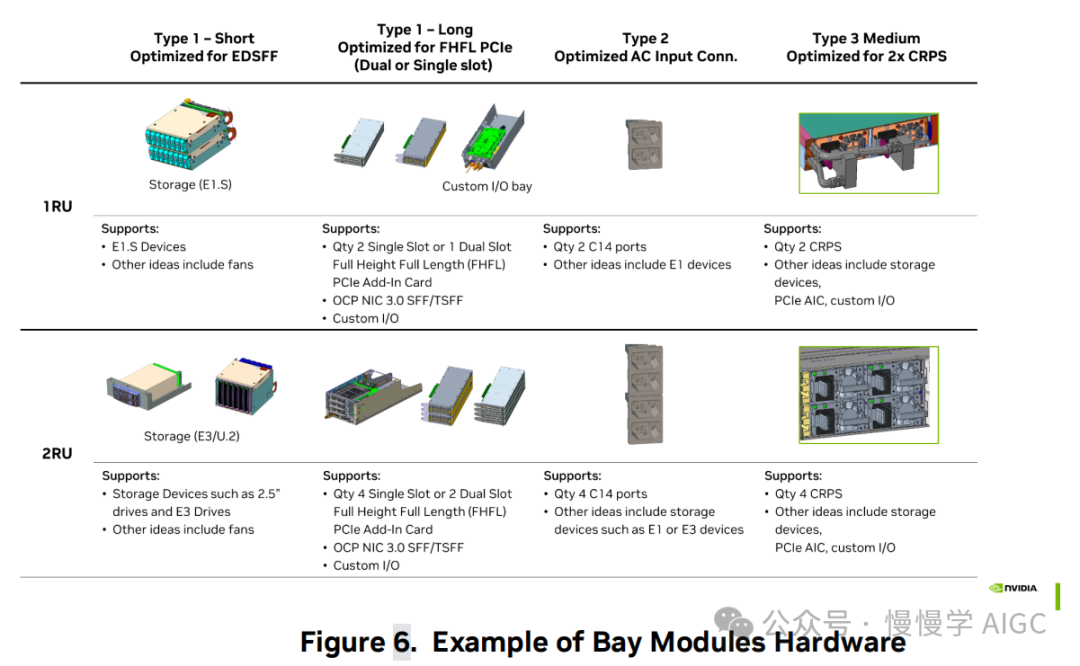 | | Type 1 – Short Optimized for EDSFF | Type 1 – Long Optimized for FHFL PCIe (Dual or Single slot) | Type 2 Optimized AC Input Conn. | Type 3 Medium Optimized for 2x CRPS |
|---|---|---|---|---|
| 1RU | Storage (E1.S) | Custom I/O bay | | |
| | Supports: • E1.S Devices • Other ideas include fans | Supports: • Qty 2 Single Slot or 1 Dual Slot Full Height Full Length (FHFL) PCIe Add-In Card • OCP NIC 3.0 SFF/TSFF • Custom I/O | Supports: • Qty 2 C14 ports • Other ideas include E1 devices | Supports: • Qty 2 CRPS • Other ideas include storage devices, PCIe AIC, custom I/O |
| 2RU | Storage (E3/U.2) | | | |
| | Supports: • Storage Devices such as 2.5" drives and E3 Drives • Other ideas include fans | Supports: • Qty 4 Single Slot or 2 Dual Slot Full Height Full Length (FHFL) PCIe Add-In Card • OCP NIC 3.0 SFF/TSFF • Custom I/O | Supports: • Qty 4 C14 ports • Other ideas include storage devices such as E1 or E3 devices | Supports: • Qty 4 CRPS • Other ideas include storage devices, PCIe AIC, custom I/O |

NVIDIA

公众号 · 慢慢学 AIGC

Figure 6. Example of Bay Modules Hardware