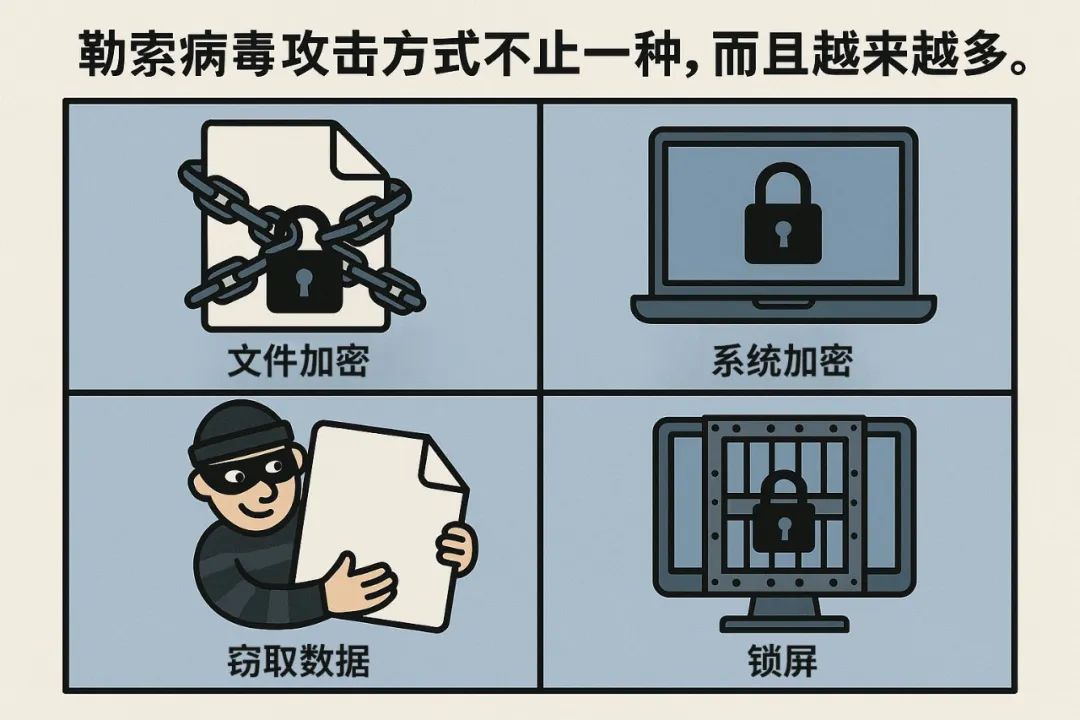 勒索病毒攻击方式不止一种，而且越来越多。

文件加密

系统加密

窃取数据

锁屏