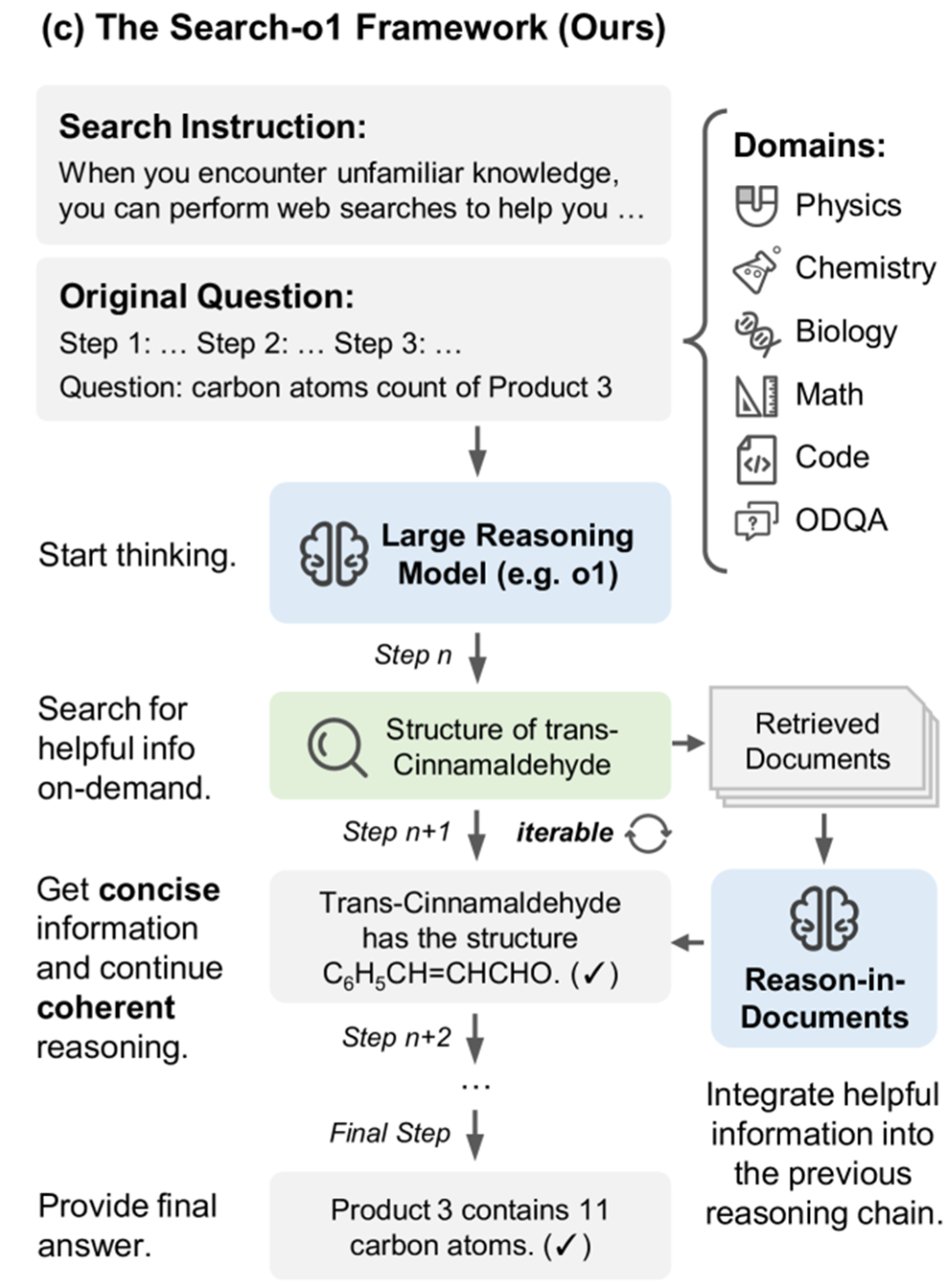 (c) The Search-o1 Framework (Ours)

Search Instruction:
When you encounter unfamiliar knowledge, you can perform web searches to help you …

Original Question:
Step 1: … Step 2: … Step 3: …
Question: carbon atoms count of Product 3

Domains:
Physics
Chemistry
Biology
Math
Code
ODQA

Start thinking.

Large Reasoning Model (e.g. o1)

Step n

Search for helpful info on-demand.

Structure of trans-Cinnamaldehyde

Retrieved Documents

Step n+1

iterable

Get concise information and continue coherent reasoning.

Trans-Cinnamaldehyde has the structure $C_6H_5CH=CHCHO$. (✓)

Reason-in-Documents

Step n+2

…

Final Step

Integrate helpful information into the previous reasoning chain.

Provide final answer.

Product 3 contains 11 carbon atoms. (✓)