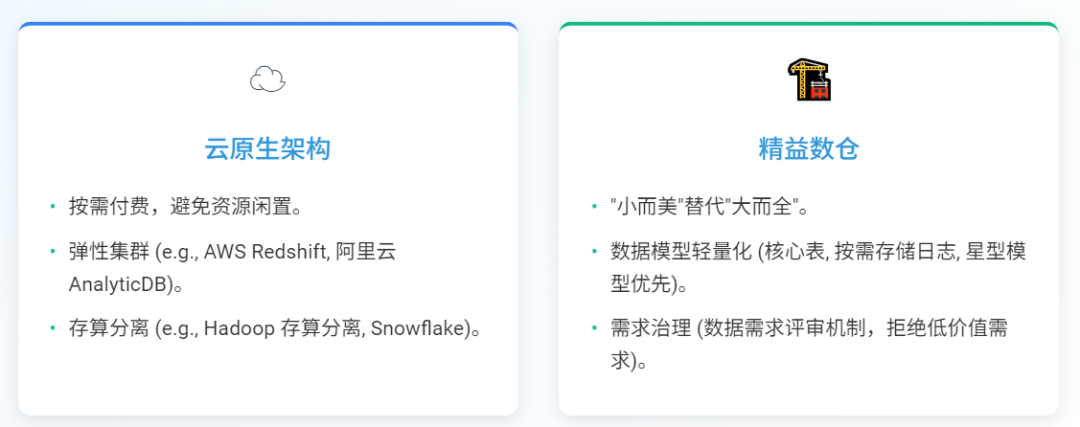 云原生架构

• 按需付费，避免资源闲置。
• 弹性集群 (e.g., AWS Redshift, 阿里云AnalyticDB)。
• 存算分离 (e.g., Hadoop 存算分离, Snowflake)。

精益数仓

• “小而美”替代“大而全”。
• 数据模型轻量化 (核心表, 按需存储日志, 星型模型优先)。
• 需求治理 (数据需求评审机制，拒绝低价值需求)。