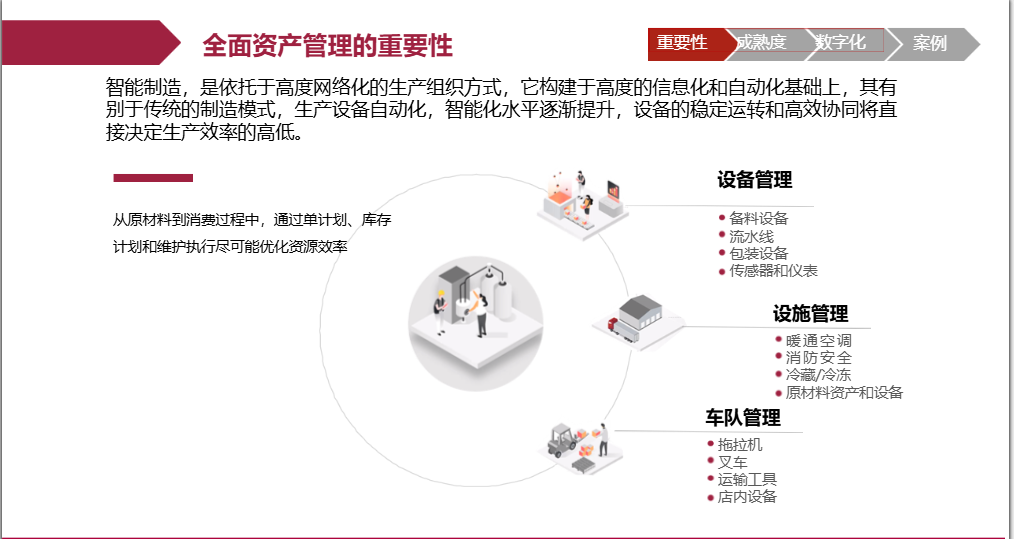 全面资产管理的重要性

重要性 成熟度 数字化 案例

智能制造，是依托于高度网络化的生产组织方式，它构建于高度的信息化和自动化基础上，其有别于传统的制造模式，生产设备自动化，智能化水平逐渐提升，设备的稳定运转和高效协同将直接决定生产效率的高低。

从原材料到消费过程中，通过单计划、库存计划和维护执行尽可能优化资源效率

设备管理
• 备料设备
• 流水线
• 包装设备
• 传感器和仪表

设施管理
• 暖通空调
• 消防安全
• 冷藏/冷冻
• 原材料资产和设备

车队管理
• 拖拉机
• 叉车
• 运输工具
• 店内设备