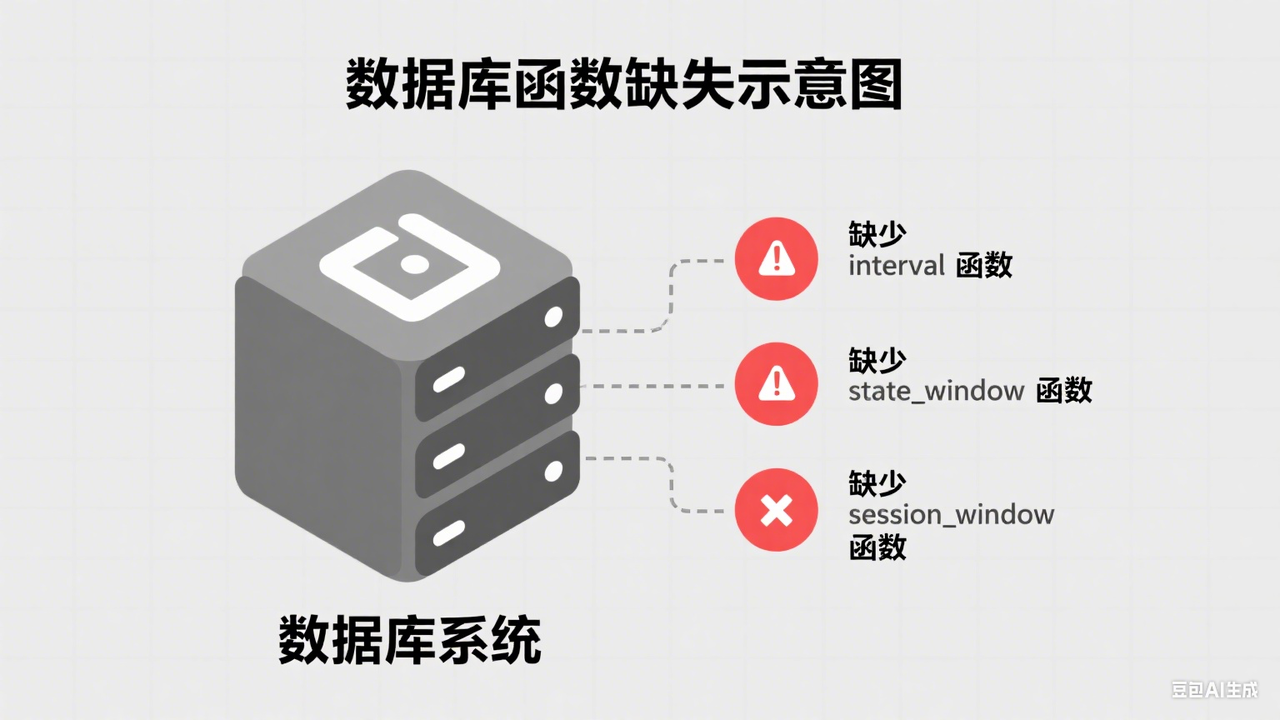 数据库函数缺失示意图

缺少
interval 函数

缺少
state_window 函数

缺少
session_window
函数

数据库系统

豆包AI生成