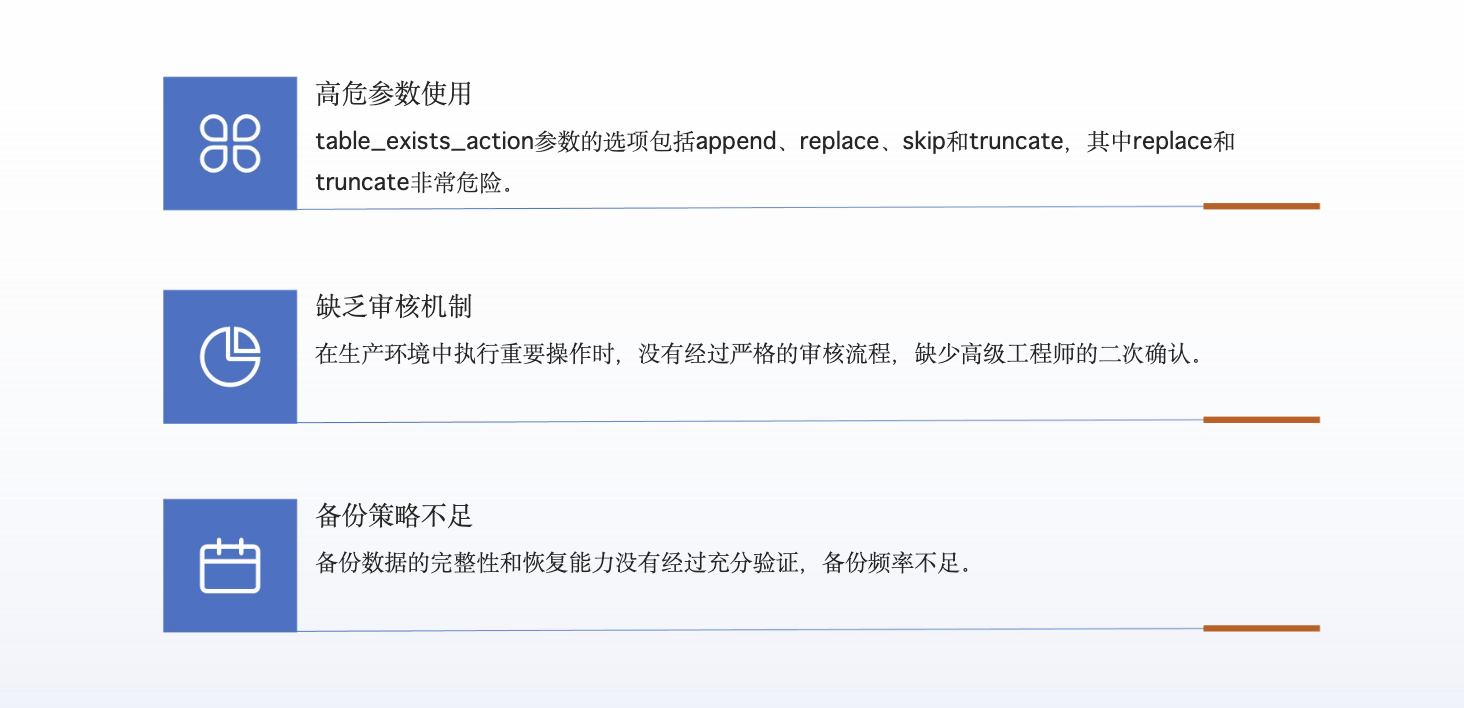 高危参数使用

table_exists_action参数的选项包括append、replace、skip和truncate，其中replace和truncate非常危险。

缺乏审核机制

在生产环境中执行重要操作时，没有经过严格的审核流程，缺少高级工程师的二次确认。

备份策略不足

备份数据的完整性和恢复能力没有经过充分验证，备份频率不足。