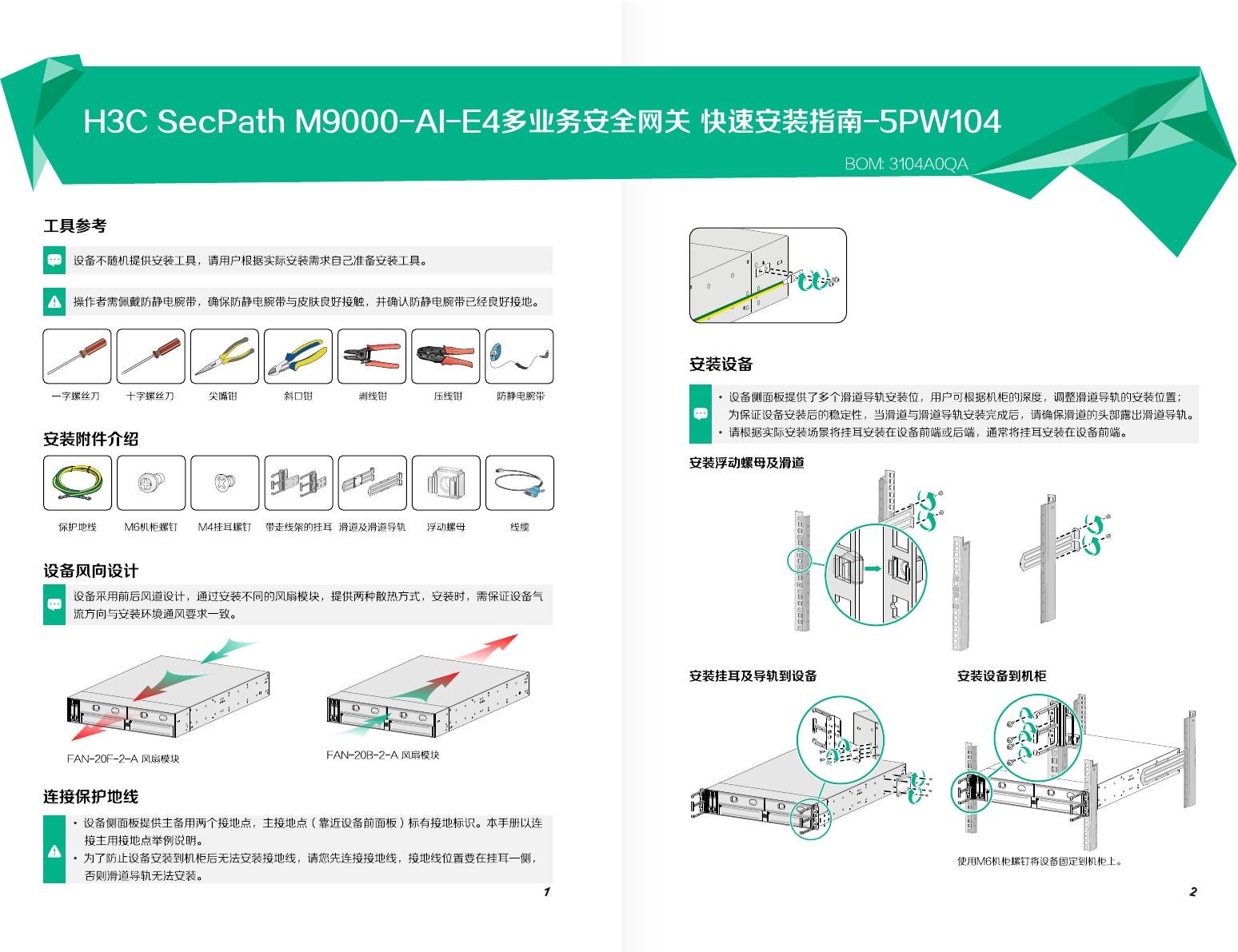 H3C SecPath M9000-AI-E4多业务安全网关 快速安装指南-5PW104

BOM: 3104A0QA

工具参考

设备不随机提供安装工具，请用户根据实际安装需求自己准备安装工具。

操作者需佩戴防静电腕带，确保防静电腕带与皮肤良好接触，并确认防静电腕带已经良好接地。

一字螺丝刀　十字螺丝刀　尖嘴钳　斜口钳　剥线钳　压线钳　防静电腕带

安装附件介绍

保护地线　M6机柜螺钉　M4挂耳螺钉　带走线架的挂耳　滑道及滑道导轨　浮动螺母　线缆

设备风向设计

设备采用前后风道设计，通过安装不同的风扇模块，提供两种散热方式，安装时，需保证设备气流方向与安装环境通风要求一致。

FAN-20F-2-A 风扇模块

FAN-20B-2-A 风扇模块

连接保护地线

• 设备侧面板提供主备用两个接地点，主接地点（靠近设备前面板）标有接地标识。本手册以连接主用接地点举例说明。
• 为了防止设备安装到机柜后无法安装接地线，请您先连接接地线，接地线位置要在挂耳一侧，否则滑道导轨无法安装。

1

安装设备

• 设备侧面板提供了多个滑道导轨安装位，用户可根据机柜的深度，调整滑道导轨的安装位置；为保证设备安装后的稳定性，当滑道与滑道导轨安装完成后，请确保滑道的头部露出滑道导轨。
• 请根据实际安装场景将挂耳安装在设备前端或后端，通常将挂耳安装在设备前端。

安装浮动螺母及滑道

安装挂耳及导轨到设备

安装设备到机柜

使用M6机柜螺钉将设备固定到机柜上。

2