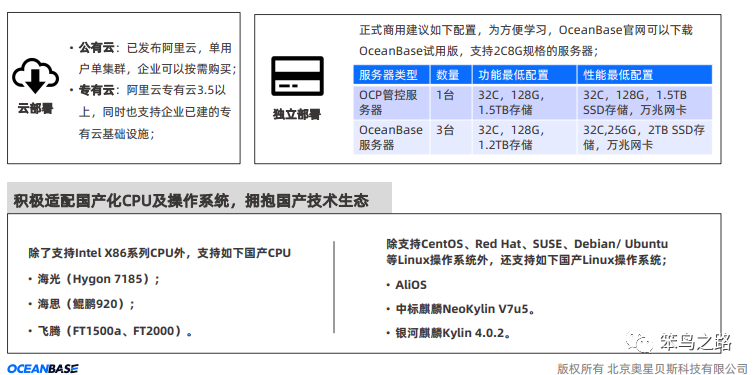 云部署

• 公有云：已发布阿里云，单用户单集群，企业可以按需购买；
• 专有云：阿里云专有云3.5以上，同时也支持企业已建的专有云基础设施；

独立部署

正式商用建议如下配置，为方便学习，OceanBase官网可以下载OceanBase试用版，支持2C8G规格的服务器；

| 服务器类型 | 数量 | 功能最低配置 | 性能最低配置 |
|---|---|---|---|
| OCP管控服务器 | 1台 | 32C，128G，1.5TB存储 | 32C，128G，1.5TB SSD存储，万兆网卡 |
| OceanBase服务器 | 3台 | 32C，128G，1.2TB存储 | 32C,256G，2TB SSD存储，万兆网卡 |

积极适配国产化CPU及操作系统，拥抱国产技术生态

除了支持Intel X86系列CPU外，支持如下国产CPU
• 海光（Hygon 7185）；
• 海思（鲲鹏920）；
• 飞腾（FT1500a、FT2000）。

除支持CentOS、Red Hat、SUSE、Debian/ Ubuntu等Linux操作系统外，还支持如下国产Linux操作系统；
• AliOS
• 中标麒麟NeoKylin V7u5。
• 银河麒麟Kylin 4.0.2。

OCEANBASE

版权所有 北京奥星贝斯科技有限公司

笨鸟之路