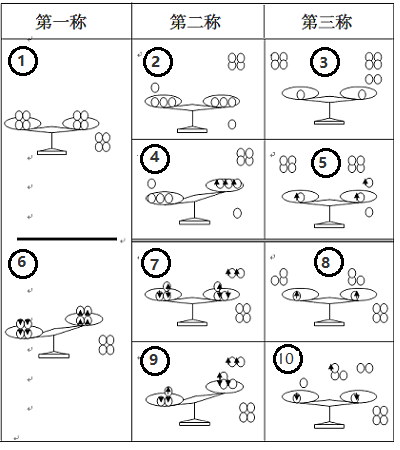 | 第一称 | 第二称 | 第三称 |
|---|---|---|
| 1 | 2 | 3 |
| | 4 | 5 |
| 6 | 7 | 8 |
| | 9 | 10 |