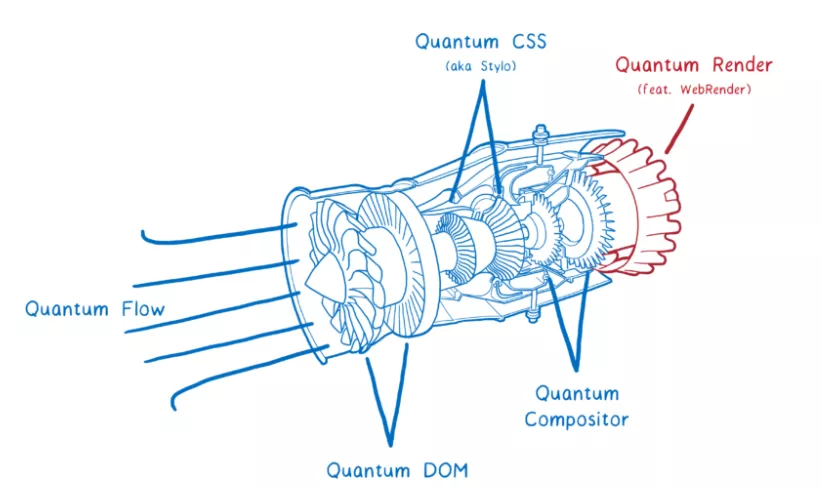 Quantum CSS
(aka Stylo)

Quantum Render
(feat. WebRender)

Quantum Flow

Quantum Compositor

Quantum DOM