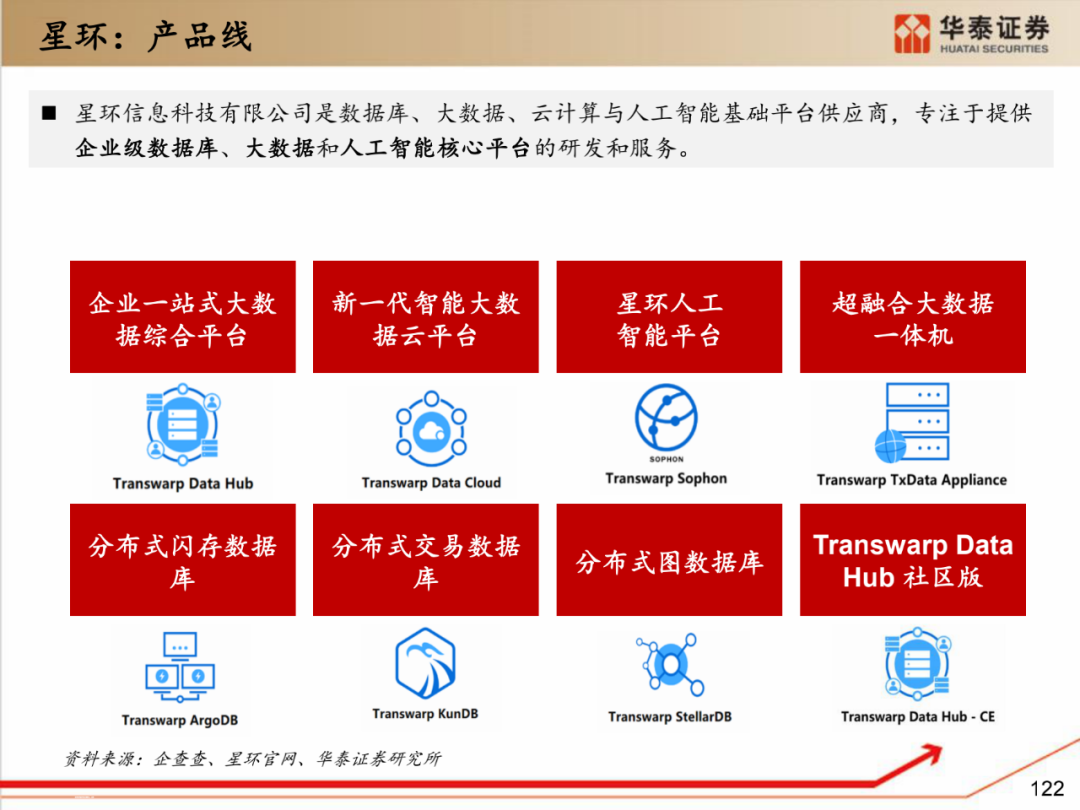 星环：产品线

华泰证券
HUATAI SECURITIES

■ 星环信息科技有限公司是数据库、大数据、云计算与人工智能基础平台供应商，专注于提供企业级数据库、大数据和人工智能核心平台的研发和服务。

企业一站式大数据综合平台

Transwarp Data Hub

新一代智能大数据云平台

Transwarp Data Cloud

星环人工智能平台

SOPHON
Transwarp Sophon

超融合大数据一体机

Transwarp TxData Appliance

分布式闪存数据库

Transwarp ArgoDB

分布式交易数据库

Transwarp KunDB

分布式图数据库

Transwarp StellarDB

Transwarp Data Hub 社区版

Transwarp Data Hub - CE

资料来源：企查查、星环官网、华泰证券研究所

122