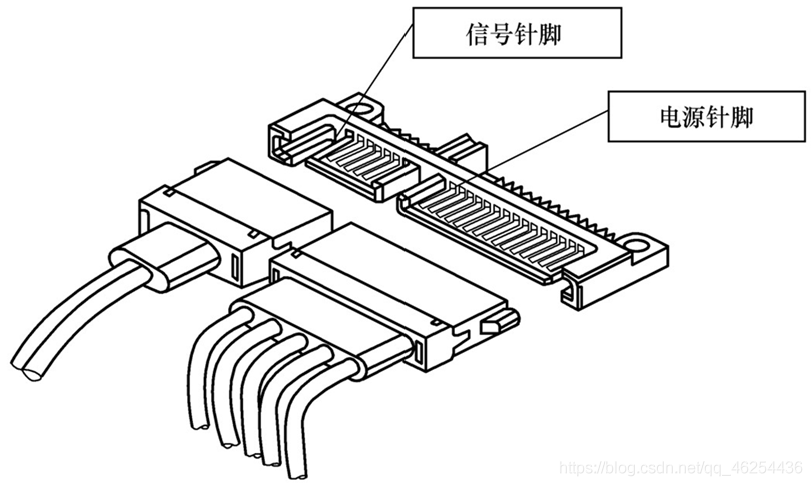 信号针脚

电源针脚

https://blog.csdn.net/qq_46254436