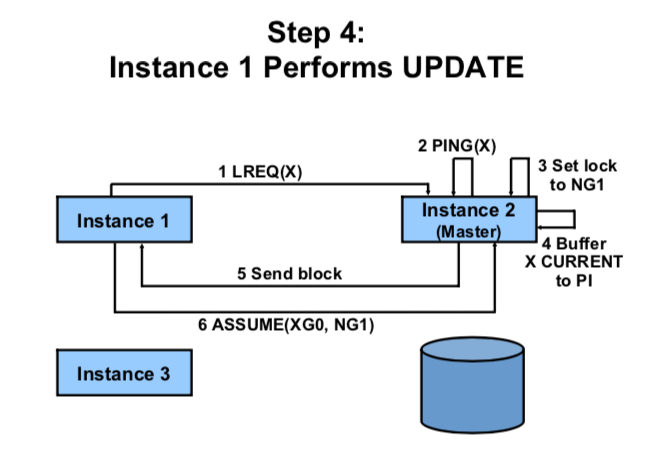 Step 4:
Instance 1 Performs UPDATE

2 PING(X)

1 LREQ(X)

3 Set lock to NG1

Instance 1

Instance 2 (Master)

4 Buffer X CURRENT to PI

5 Send block

6 ASSUME(XG0, NG1)

Instance 3