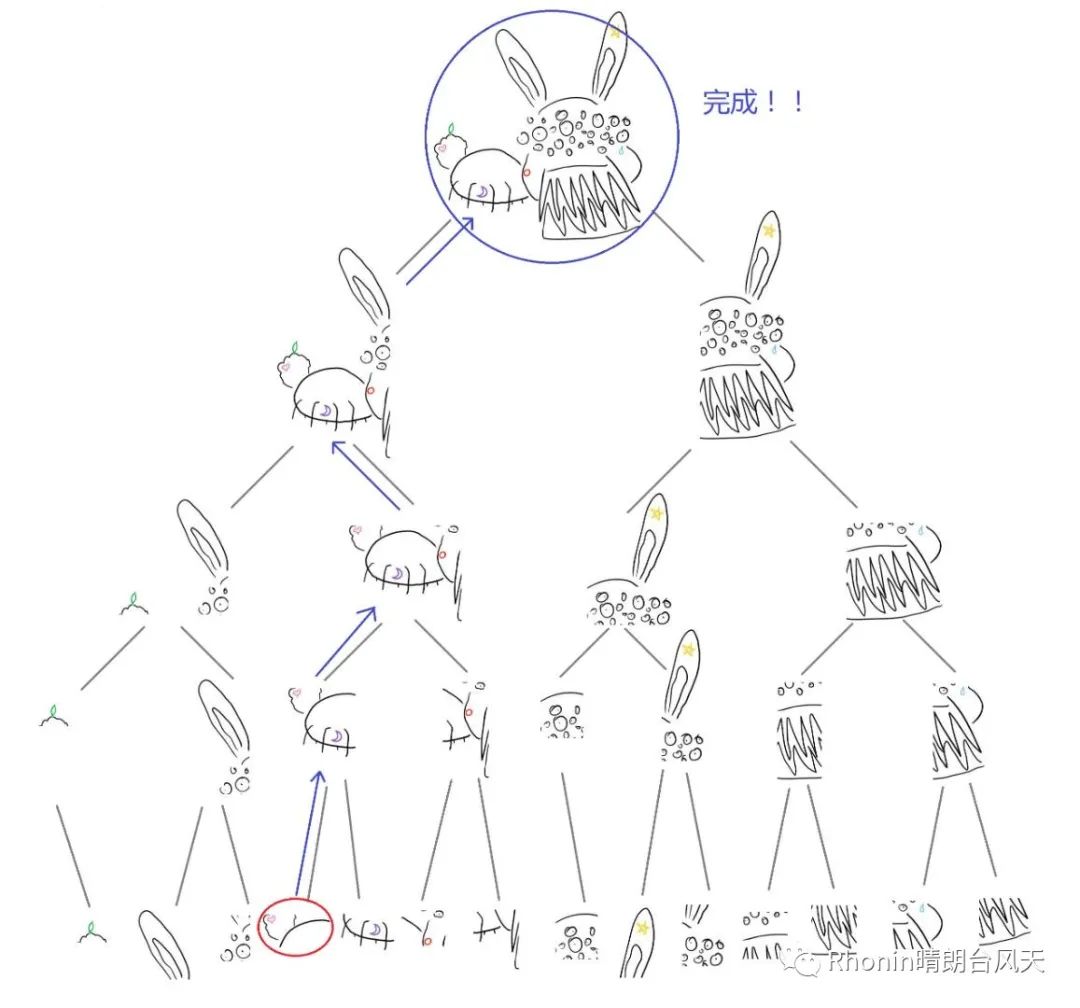 完成！！

Rhonin晴朗台风天