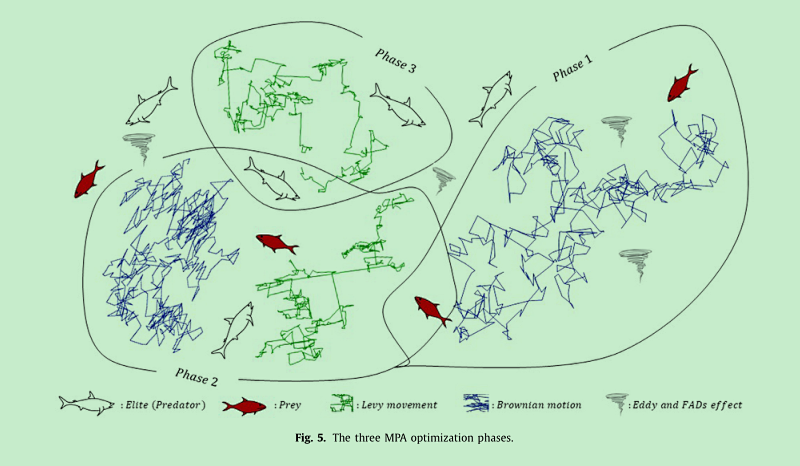 Phase 3

Phase 1

Phase 2

: Elite (Predator) : Prey : Levy movement : Brownian motion : Eddy and FADs effect

Fig. 5. The three MPA optimization phases.