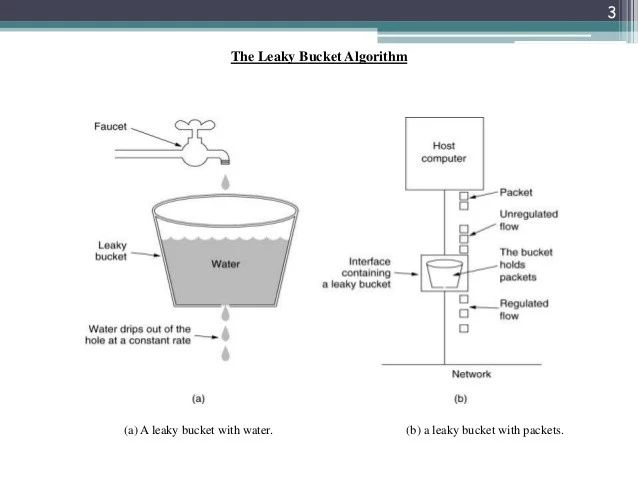 3

The Leaky Bucket Algorithm

Faucet

Leaky bucket

Water

Water drips out of the hole at a constant rate

(a)

Host computer

Packet

Unregulated flow

Interface containing a leaky bucket

The bucket holds packets

Regulated flow

Network

(b)

(a) A leaky bucket with water.

(b) a leaky bucket with packets.