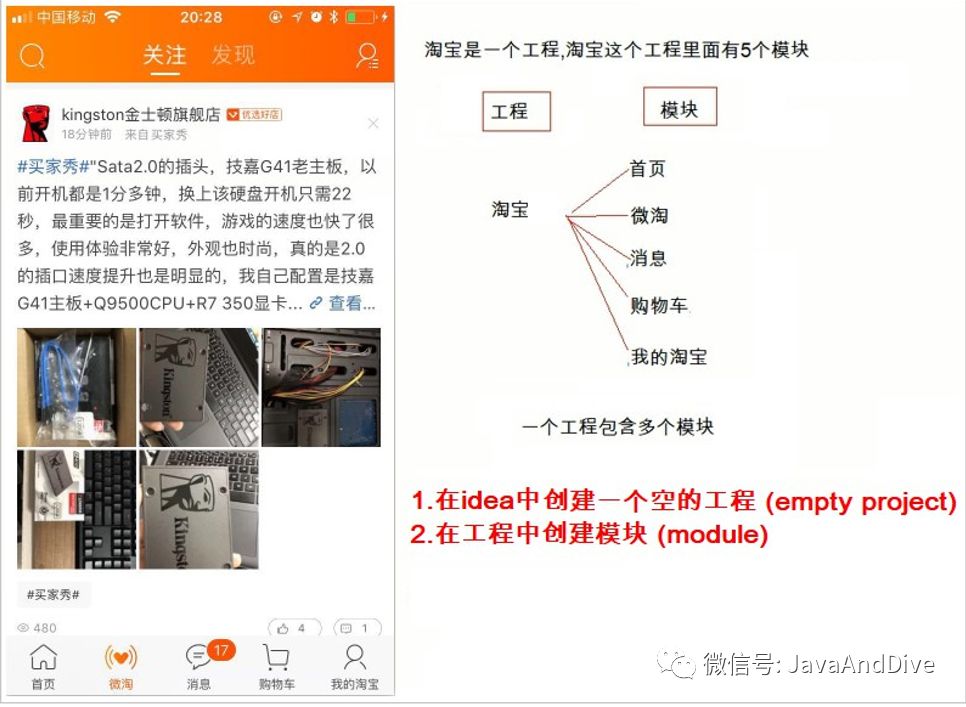 中国移动 20:28

关注 发现

kingston金士顿旗舰店 优选好店
18分钟前 来自买家秀

#买家秀#"Sata2.0的插头，技嘉G41老主板，以前开机都是1分多钟，换上该硬盘开机只需22秒，最重要的是打开软件，游戏的速度也快了很多，使用体验非常好，外观也时尚，真的是2.0的插口速度提升也是明显的，我自己配置是技嘉G41主板+Q9500CPU+R7 350显卡... 查看...

Kingston

Kingston

#买家秀#

480 4 1

首页 微淘 17 消息 购物车 我的淘宝

淘宝是一个工程,淘宝这个工程里面有5个模块

工程 模块

淘宝

首页
微淘
消息
购物车
我的淘宝

一个工程包含多个模块

1.在idea中创建一个空的工程 (empty project)
2.在工程中创建模块 (module)

微信号: JavaAndDive