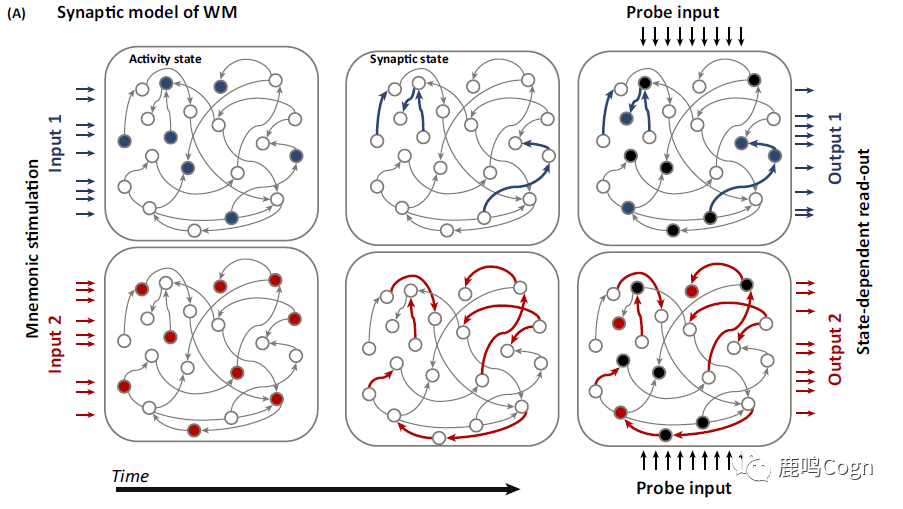 (A) Synaptic model of WM

Probe input

Activity state

Synaptic state

Mnemonic stimulation

Input 1

Input 2

Output 1

Output 2

State-dependent read-out

Time

Probe input

鹿鸣Cogn