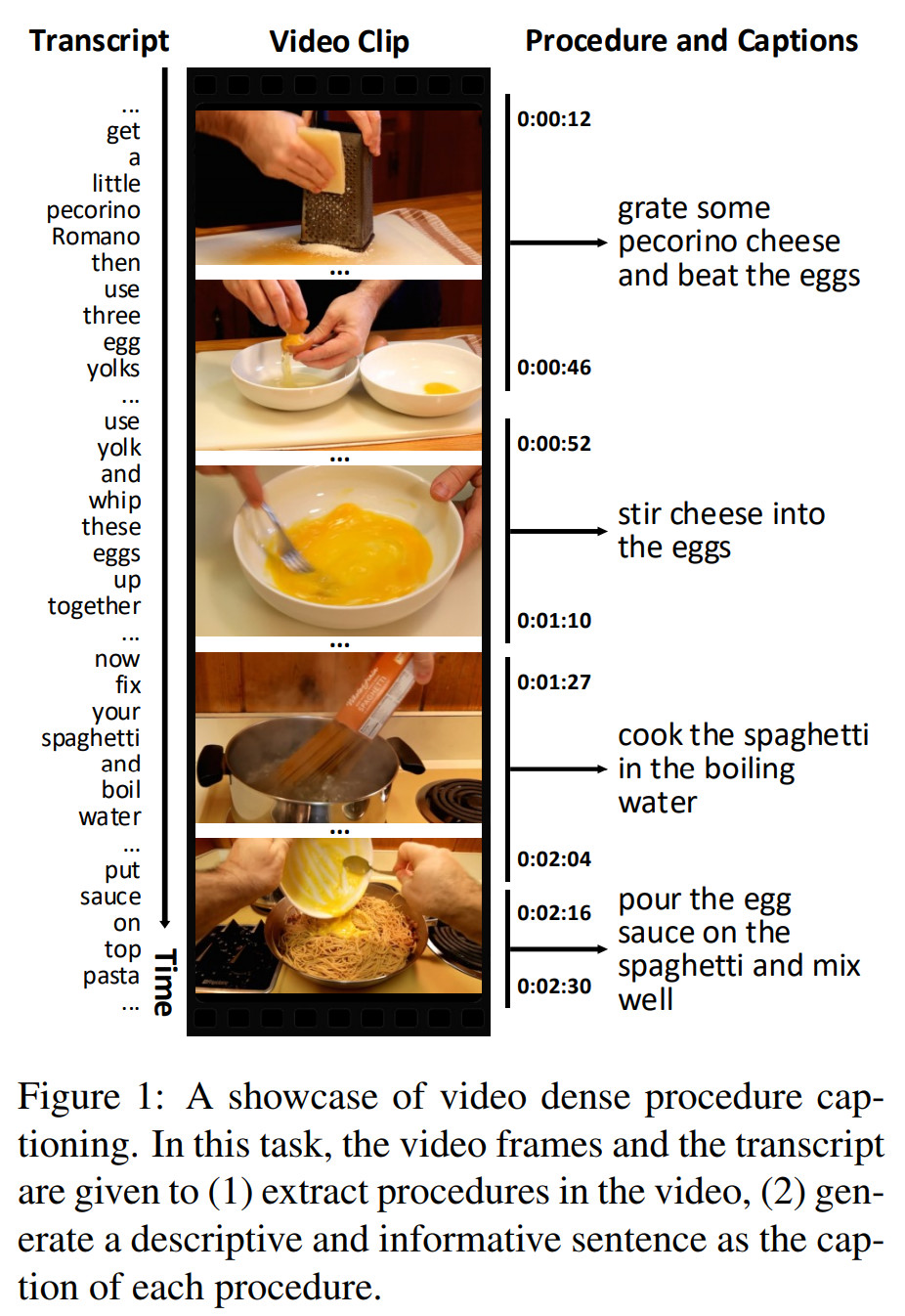 Transcript

...
get
a
little
pecorino
Romano
then
use
three
egg
yolks
...
use
yolk
and
whip
these
eggs
up
together
...
now
fix
your
spaghetti
and
boil
water
...
put
sauce
on
top
pasta
...

Time

Video Clip

...

...

...

...

Procedure and Captions

0:00:12

grate some pecorino cheese and beat the eggs

0:00:46

0:00:52

stir cheese into the eggs

0:01:10

0:01:27

cook the spaghetti in the boiling water

0:02:04

0:02:16

pour the egg sauce on the spaghetti and mix well

0:02:30

Figure 1: A showcase of video dense procedure captioning. In this task, the video frames and the transcript are given to (1) extract procedures in the video, (2) generate a descriptive and informative sentence as the caption of each procedure.