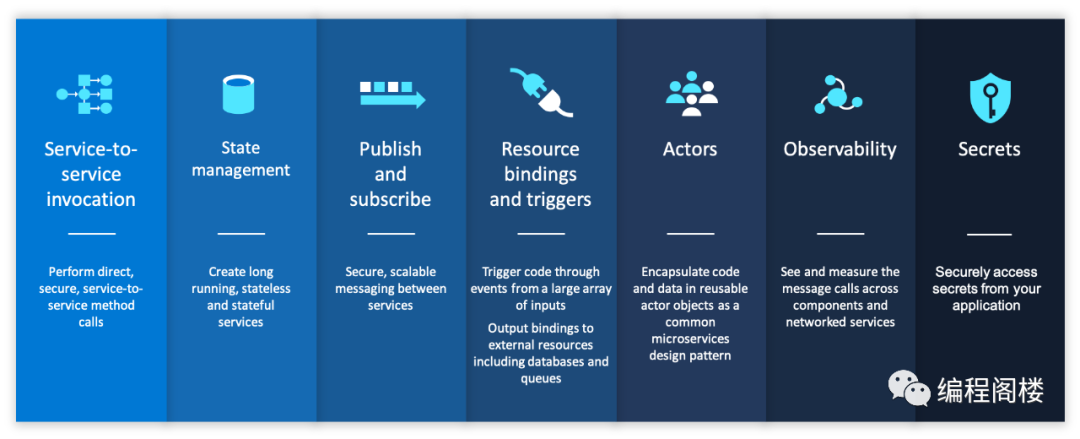 Service-to-service invocation

Perform direct, secure, service-to-service method calls

State management

Create long running, stateless and stateful services

Publish and subscribe

Secure, scalable messaging between services

Resource bindings and triggers

Trigger code through events from a large array of inputs

Output bindings to external resources including databases and queues

Actors

Encapsulate code and data in reusable actor objects as a common microservices design pattern

Observability

See and measure the message calls across components and networked services

Secrets

Securely access secrets from your application

编程阁楼