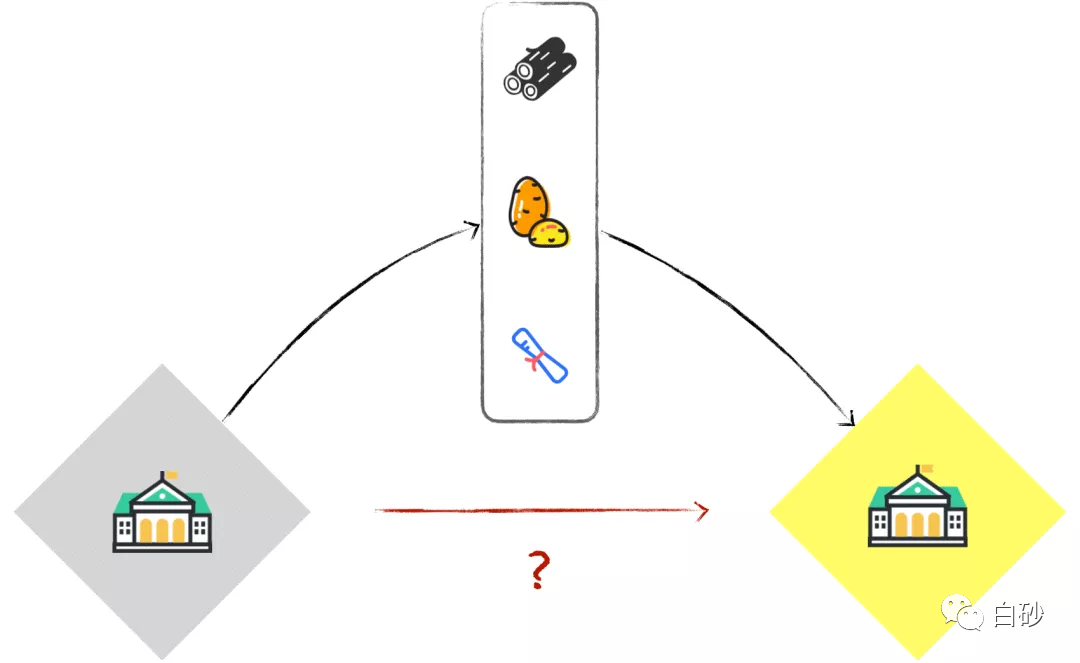 ?

白砂