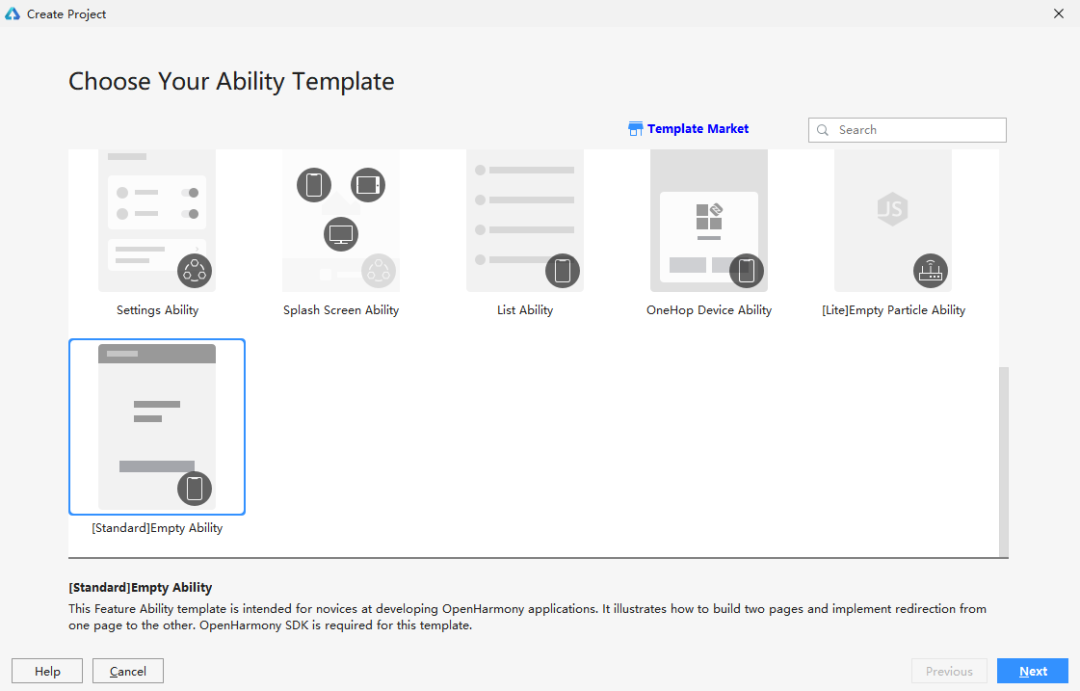 Create Project

Choose Your Ability Template

Template Market

Search

JS

Settings Ability

Splash Screen Ability

List Ability

OneHop Device Ability

[Lite]Empty Particle Ability

[Standard]Empty Ability

[Standard]Empty Ability

This Feature Ability template is intended for novices at developing OpenHarmony applications. It illustrates how to build two pages and implement redirection from one page to the other. OpenHarmony SDK is required for this template.

Help

Cancel

Previous

Next