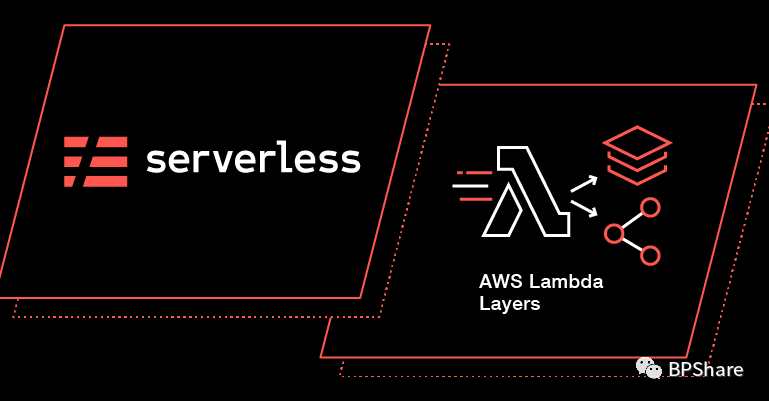 serverless

AWS Lambda Layers

BPShare