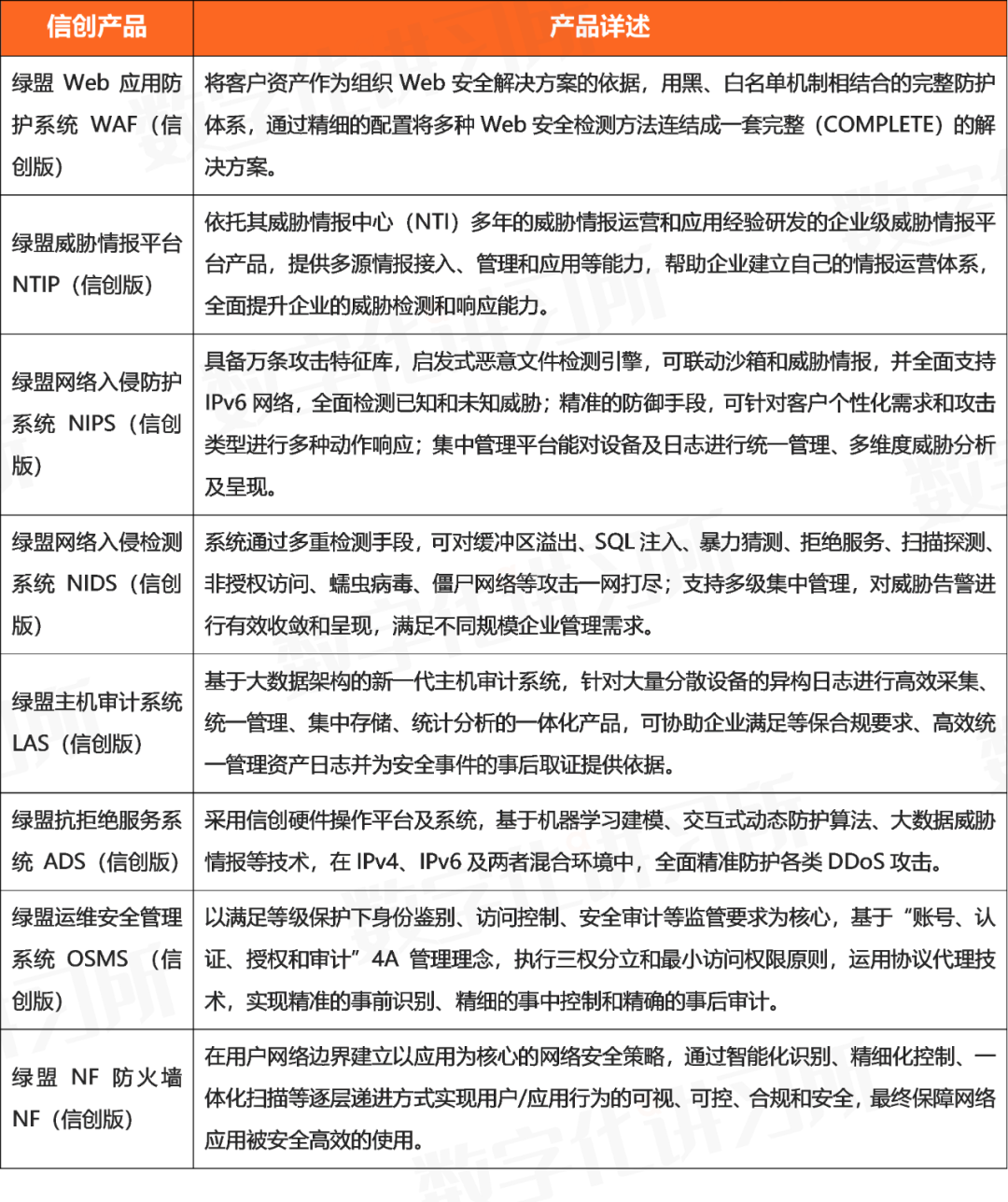 | 信创产品 | 产品详述 |
|---|---|
| 绿盟 Web 应用防护系统 WAF（信创版） | 将客户资产作为组织 Web 安全解决方案的依据，用黑、白名单机制相结合的完整防护体系，通过精细的配置将多种 Web 安全检测方法连结成一套完整（COMPLETE）的解决方案。 |
| 绿盟威胁情报平台 NTIP（信创版） | 依托其威胁情报中心（NTI）多年的威胁情报运营和应用经验研发的企业级威胁情报平台产品，提供多源情报接入、管理和应用等能力，帮助企业建立自己的情报运营体系，全面提升企业的威胁检测和响应能力。 |
| 绿盟网络入侵防护系统 NIPS（信创版） | 具备万条攻击特征库，启发式恶意文件检测引擎，可联动沙箱和威胁情报，并全面支持 IPv6 网络，全面检测已知和未知威胁；精准的防御手段，可针对客户个性化需求和攻击类型进行多种动作响应；集中管理平台能对设备及日志进行统一管理、多维度威胁分析及呈现。 |
| 绿盟网络入侵检测系统 NIDS（信创版） | 系统通过多重检测手段，可对缓冲区溢出、SQL 注入、暴力猜测、拒绝服务、扫描探测、非授权访问、蠕虫病毒、僵尸网络等攻击一网打尽；支持多级集中管理，对威胁告警进行有效收敛和呈现，满足不同规模企业管理需求。 |
| 绿盟主机审计系统 LAS（信创版） | 基于大数据架构的新一代主机审计系统，针对大量分散设备的异构日志进行高效采集、统一管理、集中存储、统计分析的一体化产品，可协助企业满足等保合规要求、高效统一管理资产日志并为安全事件的事后取证提供依据。 |
| 绿盟抗拒绝服务系统 ADS（信创版） | 采用信创硬件操作平台及系统，基于机器学习建模、交互式动态防护算法、大数据威胁情报等技术，在 IPv4、IPv6 及两者混合环境中，全面精准防护各类 DDoS 攻击。 |
| 绿盟运维安全管理系统 OSMS（信创版） | 以满足等级保护下身份鉴别、访问控制、安全审计等监管要求为核心，基于“账号、认证、授权和审计”4A 管理理念，执行三权分立和最小访问权限原则，运用协议代理技术，实现精准的事前识别、精细的事中控制和精确的事后审计。 |
| 绿盟 NF 防火墙 NF（信创版） | 在用户网络边界建立以应用为核心的网络安全策略，通过智能化识别、精细化控制、一体化扫描等逐层递进方式实现用户/应用行为的可视、可控、合规和安全，最终保障网络应用被安全高效的使用。 |