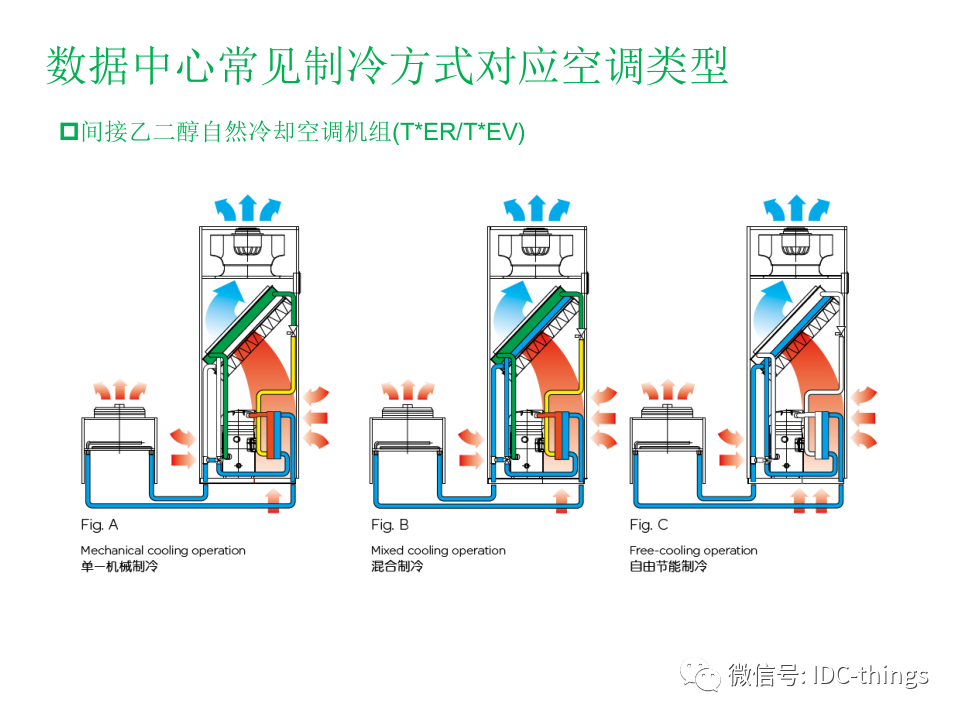 数据中心常见制冷方式对应空调类型

间接乙二醇自然冷却空调机组(T*ER/T*EV)

Fig. A
Mechanical cooling operation
单一机械制冷

Fig. B
Mixed cooling operation
混合制冷

Fig. C
Free-cooling operation
自由节能制冷

微信号: IDC-things